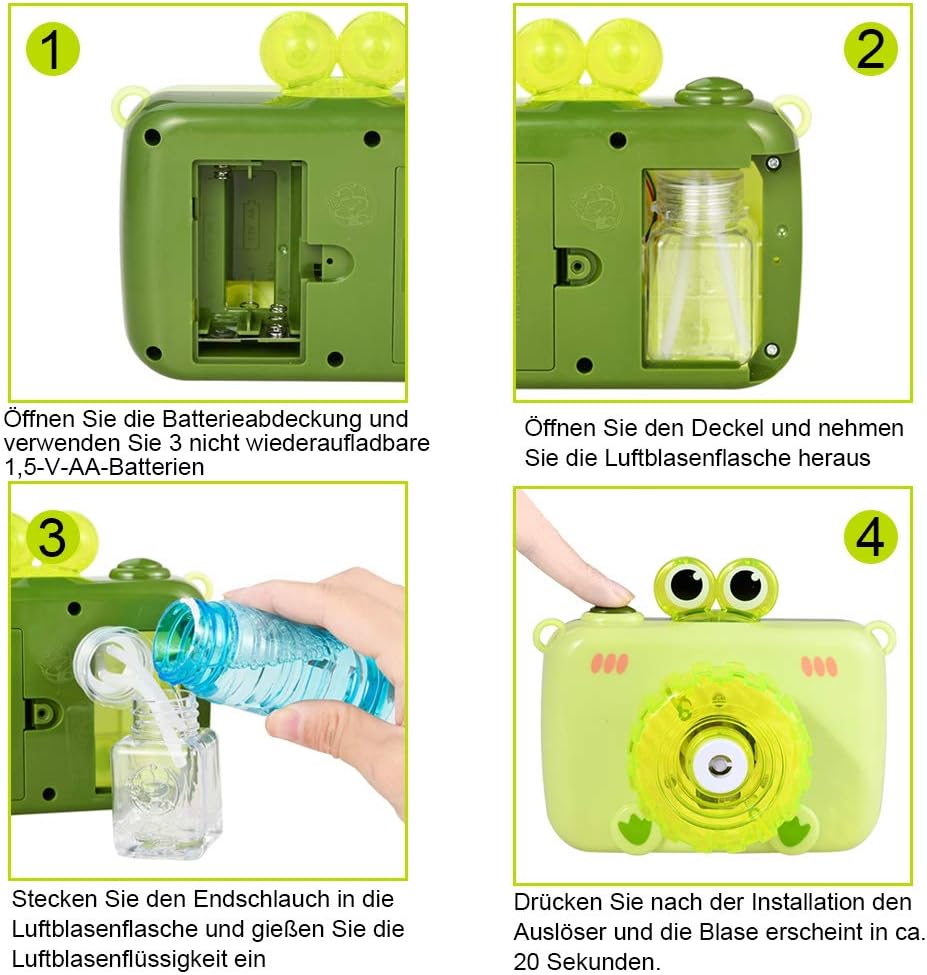 1

Öffnen Sie die Batterieabdeckung und verwenden Sie 3 nicht wiederaufladbare 1,5-V-AA-Batterien

2

Öffnen Sie den Deckel und nehmen Sie die Luftblasenflasche heraus

3

Stecken Sie den Endschlauch in die Luftblasenflasche und gießen Sie die Luftblasenflüssigkeit ein

4

Drücken Sie nach der Installation den Auslöser und die Blase erscheint in ca. 20 Sekunden.