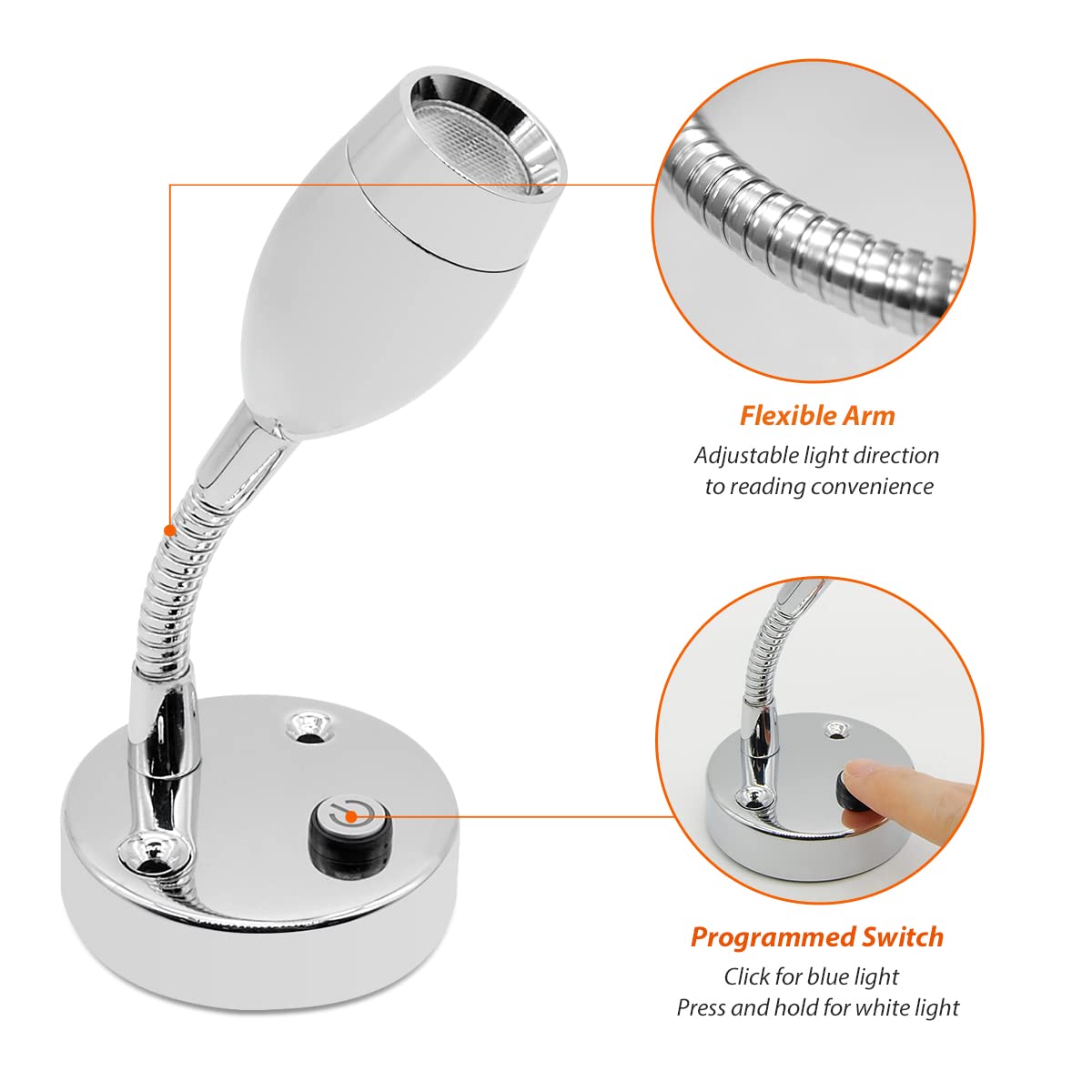 Flexible Arm
Adjustable light direction to reading convenience

Programmed Switch
Click for blue light
Press and hold for white light