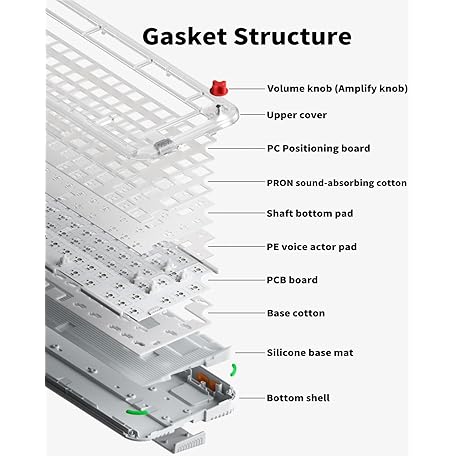 Gasket Structure

Volume knob (Amplify knob)

Upper cover

PC Positioning board

PRON sound-absorbing cotton

Shaft bottom pad

PE voice actor pad

PCB board

Base cotton

Silicone base mat

Bottom shell