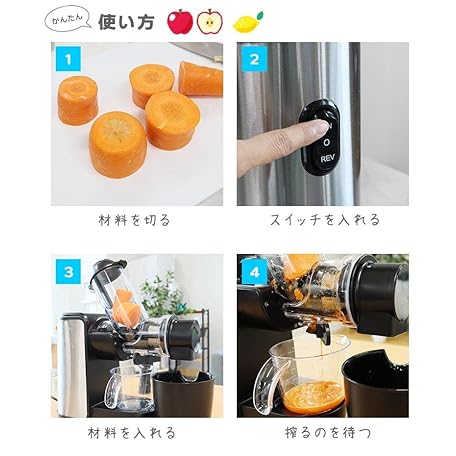 かんたん 使い方

1

材料を切る

2

O
REV

スイッチを入れる

3

材料を入れる

4

搾るのを待つ