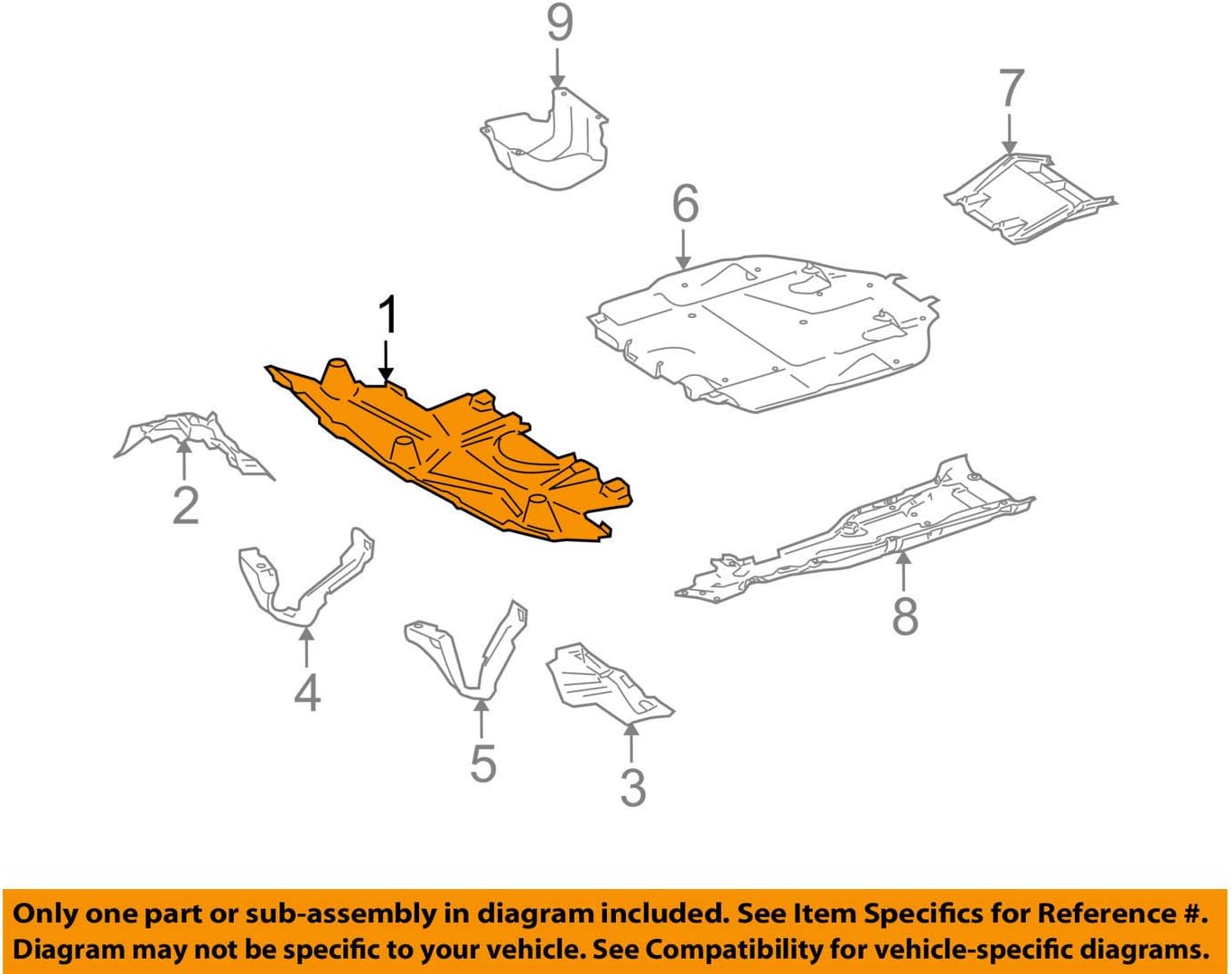 9

7

6

1

2

8

4

5

3

Only one part or sub-assembly in diagram included. See Item Specifics for Reference #.
Diagram may not be specific to your vehicle. See Compatibility for vehicle-specific diagrams.