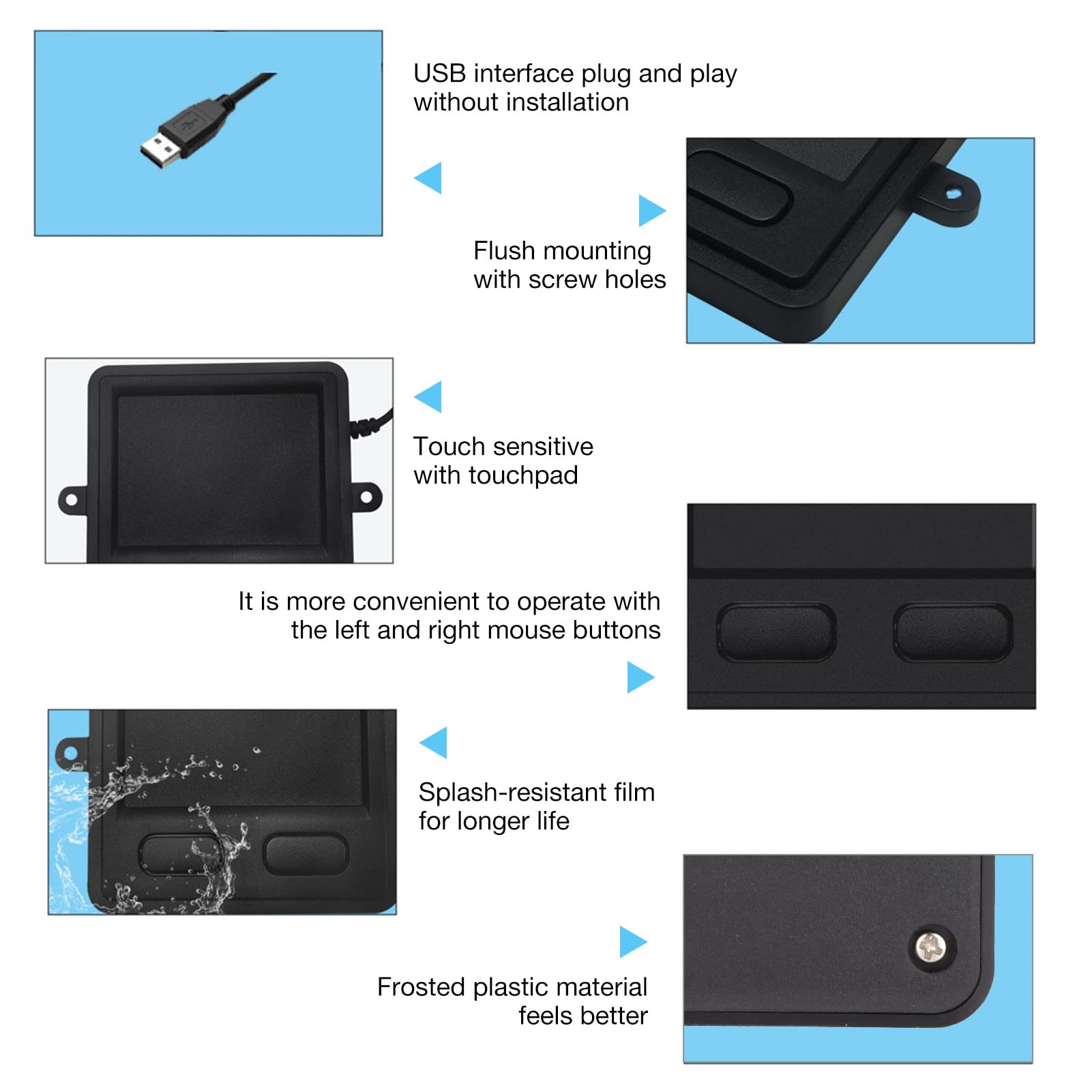 USB interface plug and play without installation

Flush mounting with screw holes

Touch sensitive with touchpad

It is more convenient to operate with the left and right mouse buttons

Splash-resistant film for longer life

Frosted plastic material feels better