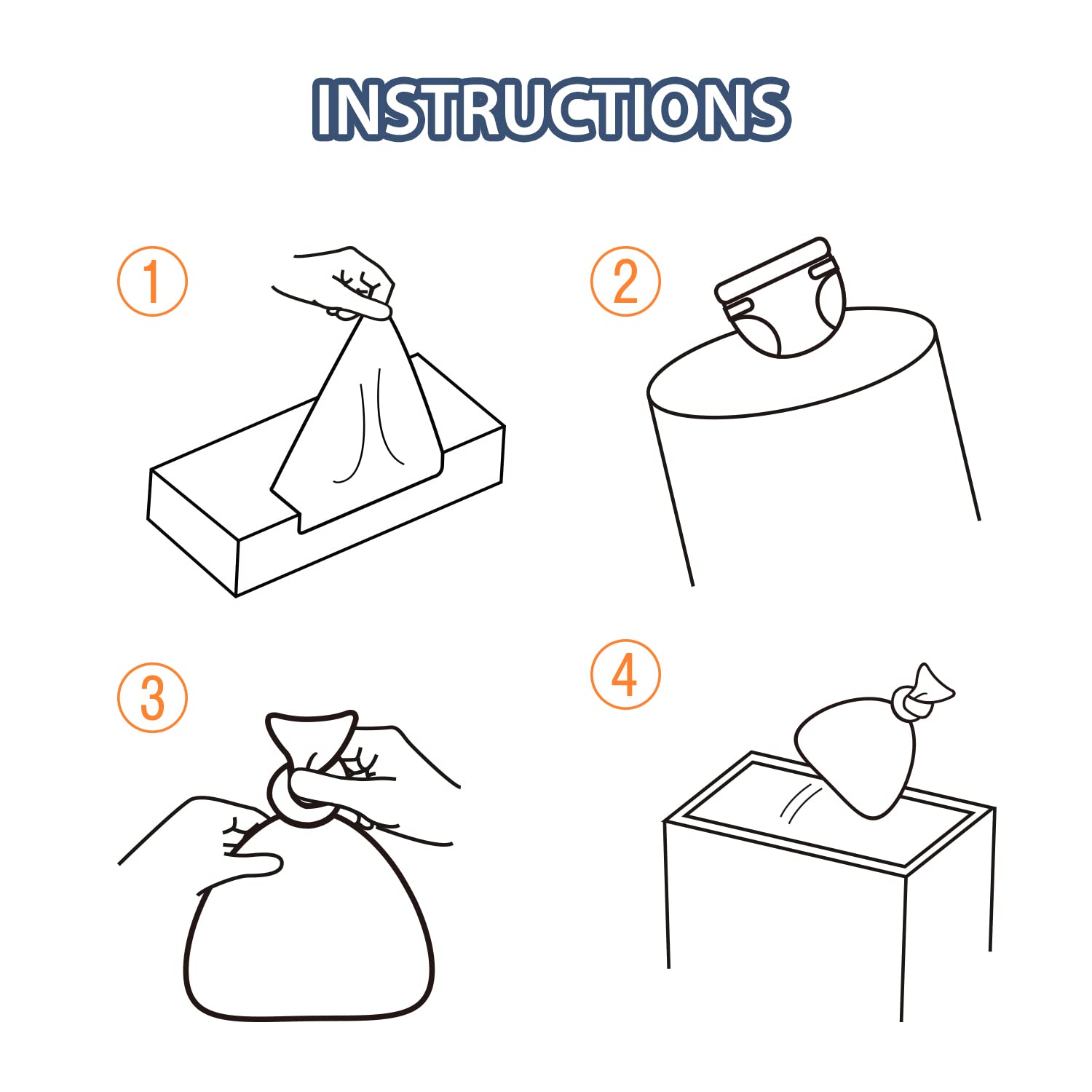 INSTRUCTIONS

①

②

③

④