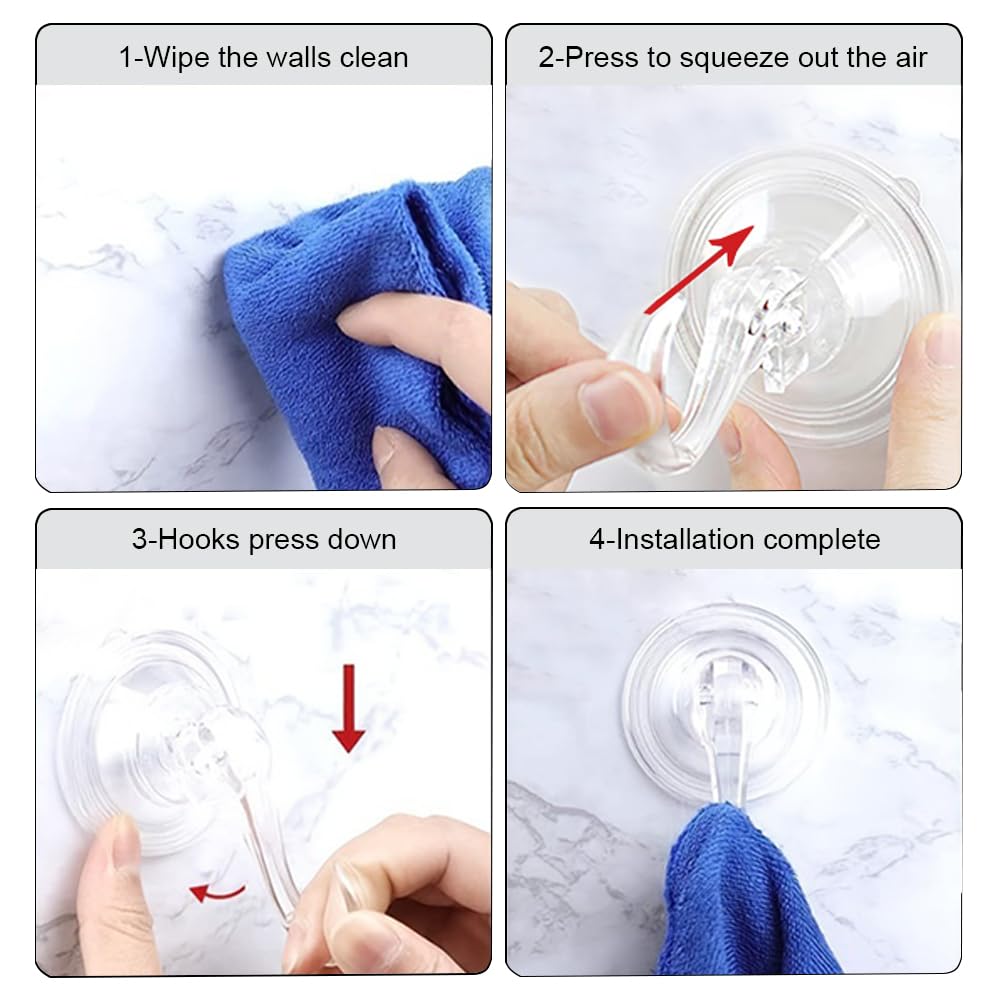 1-Wipe the walls clean

2-Press to squeeze out the air

3-Hooks press down

4-Installation complete