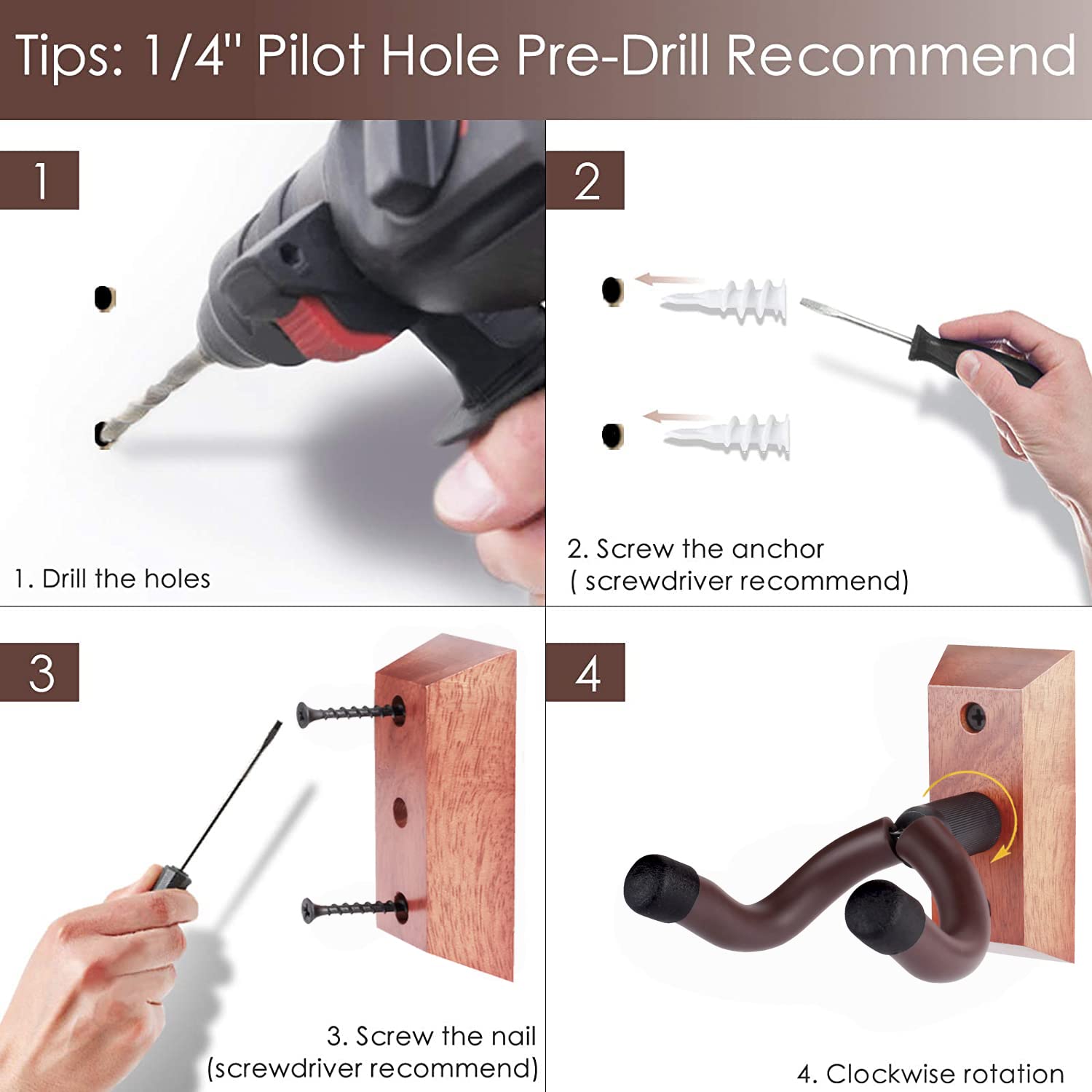 Tips: 1/4" Pilot Hole Pre-Drill Recommend

1

1. Drill the holes

2

2. Screw the anchor ( screwdriver recommend)

3

3. Screw the nail (screwdriver recommend)

4

4. Clockwise rotation