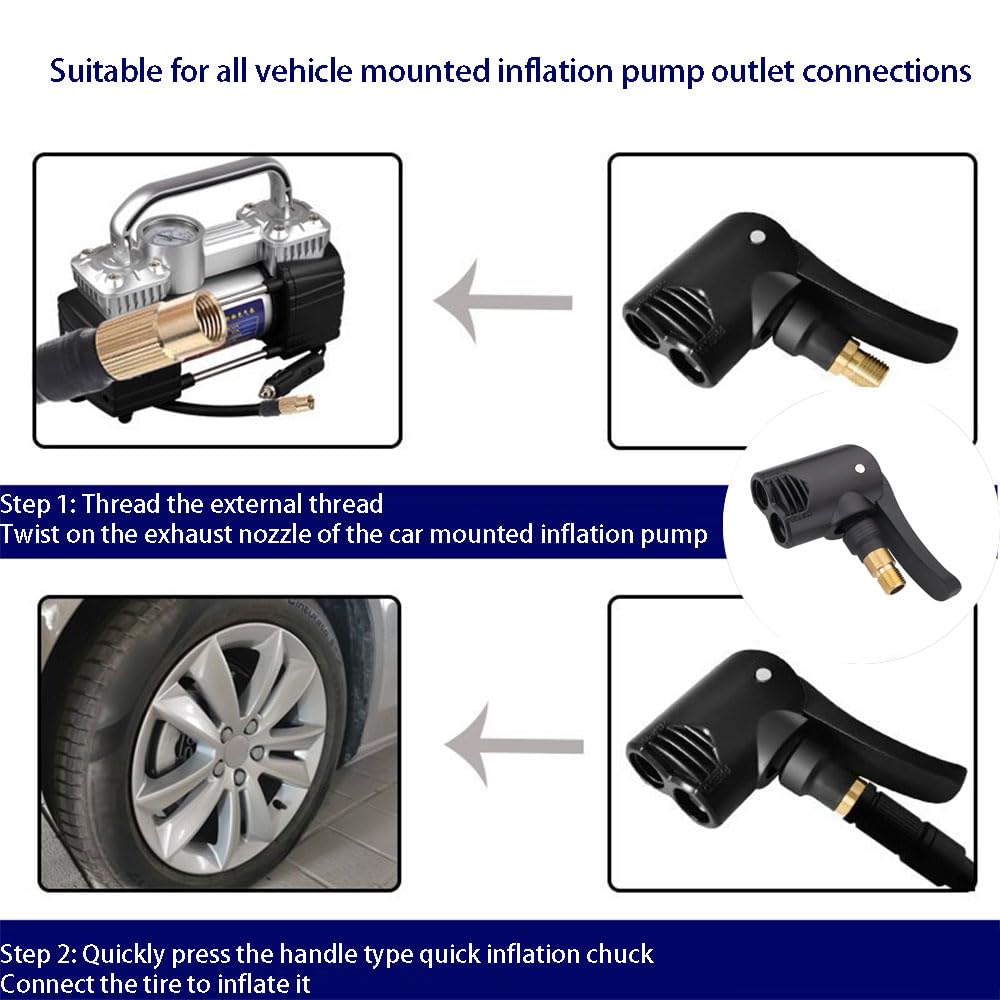 Suitable for all vehicle mounted inflation pump outlet connections

Step 1: Thread the external thread
Twist on the exhaust nozzle of the car mounted inflation pump

Step 2: Quickly press the handle type quick inflation chuck
Connect the tire to inflate it