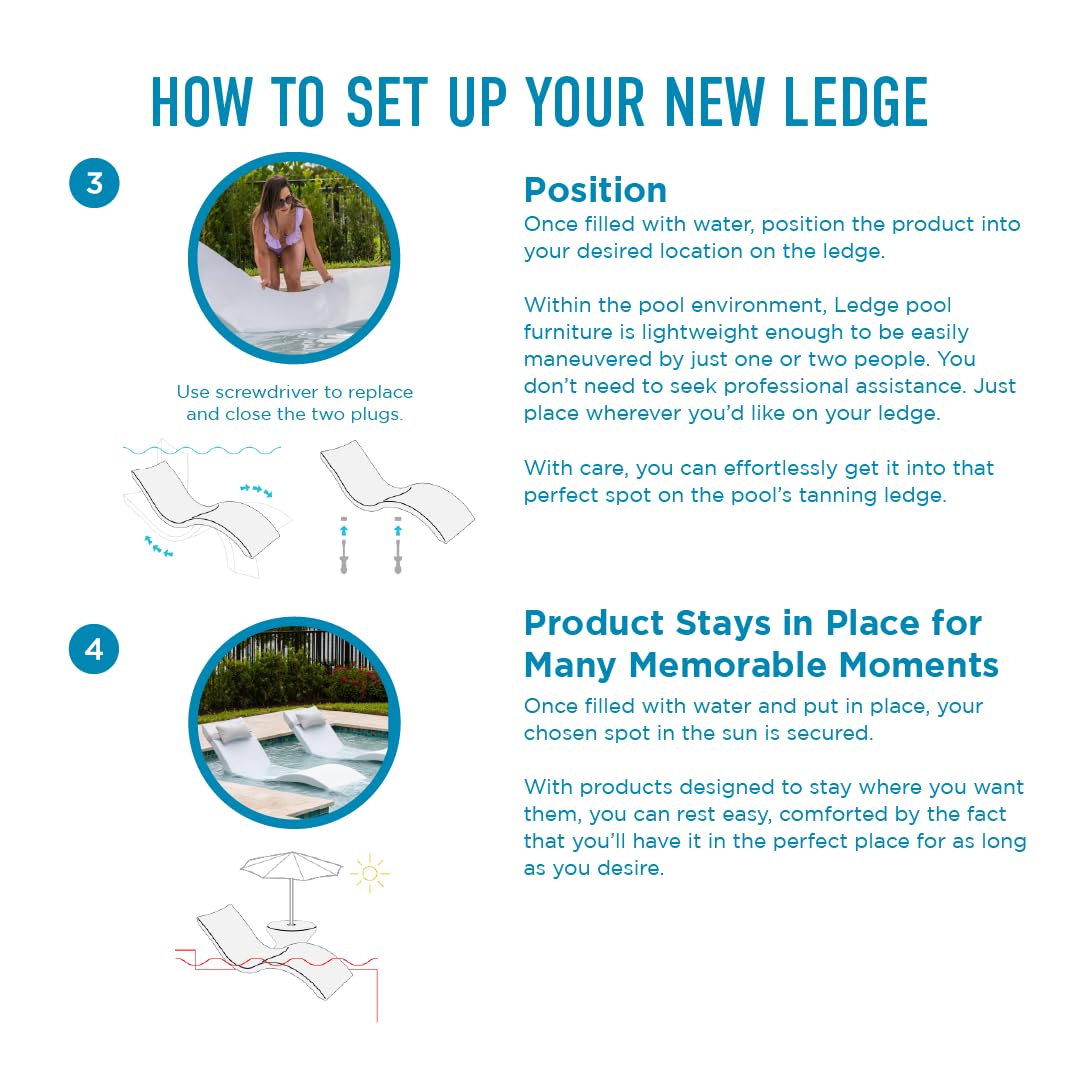 HOW TO SET UP YOUR NEW LEDGE

3

Use screwdriver to replace and close the two plugs.

Position

Once filled with water, position the product into your desired location on the ledge.

Within the pool environment, Ledge pool furniture is lightweight enough to be easily maneuvered by just one or two people. You don't need to seek professional assistance. Just place wherever you'd like on your ledge.

With care, you can effortlessly get it into that perfect spot on the pool's tanning ledge.

4

Product Stays in Place for Many Memorable Moments

Once filled with water and put in place, your chosen spot in the sun is secured.

With products designed to stay where you want them, you can rest easy, comforted by the fact that you'll have it in the perfect place for as long as you desire.