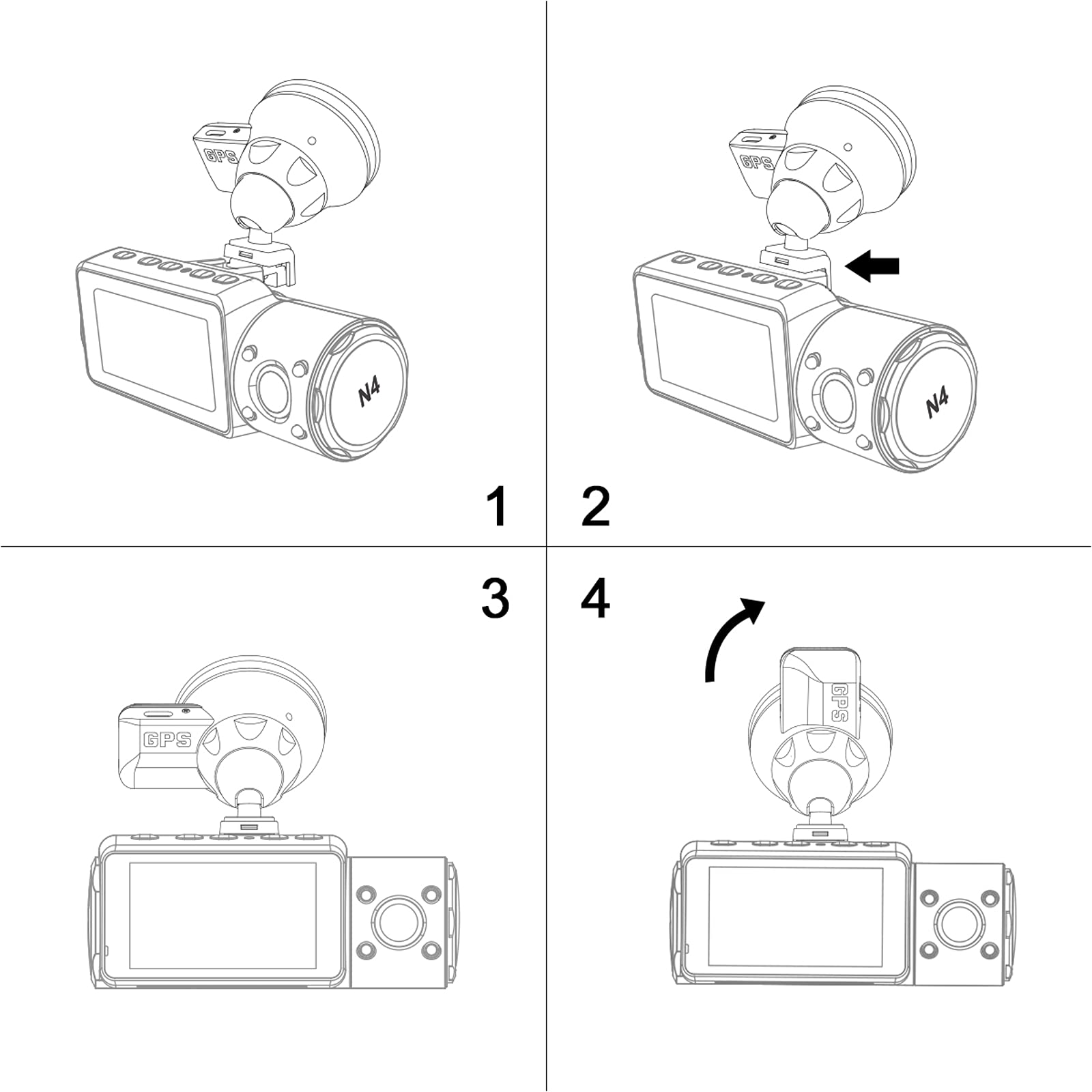 GPS

N4

1

GPS

N4

2

3

GPS

4

GPS