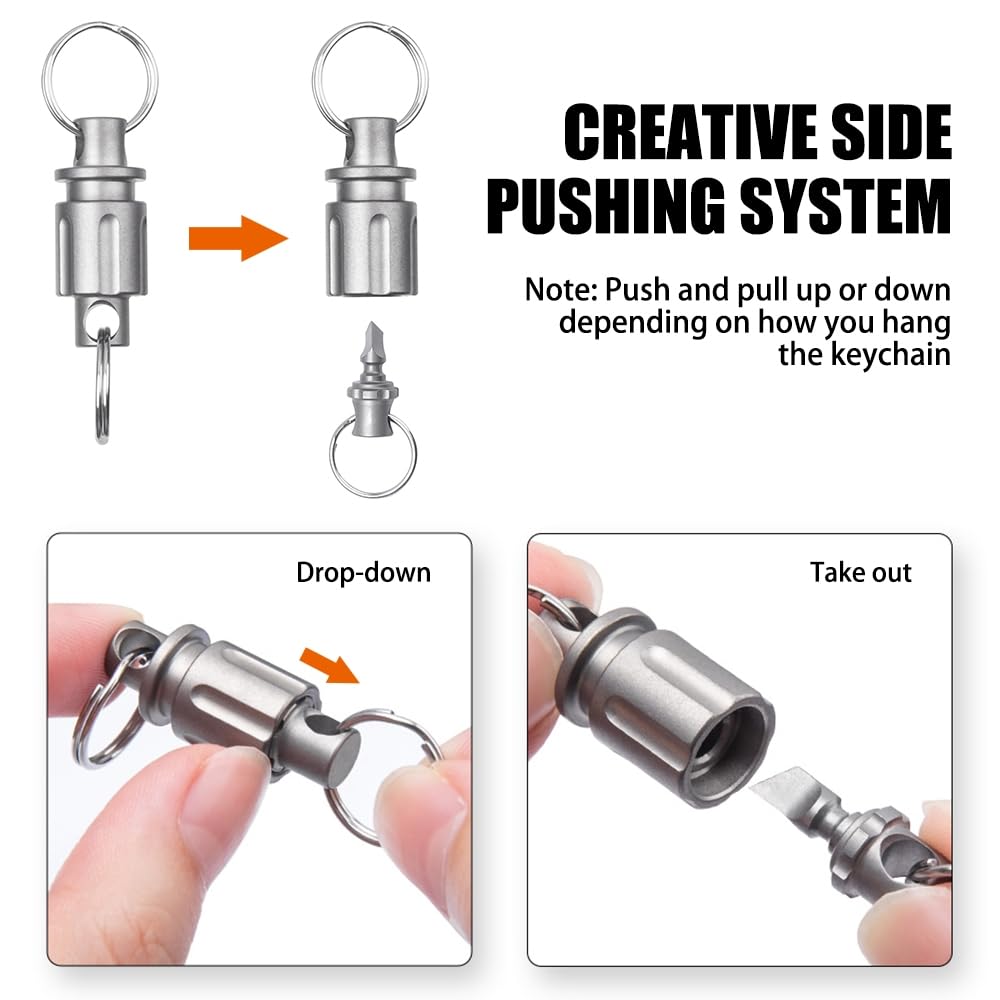 CREATIVE SIDE PUSHING SYSTEM

Note: Push and pull up or down depending on how you hang the keychain

Drop-down

Take out