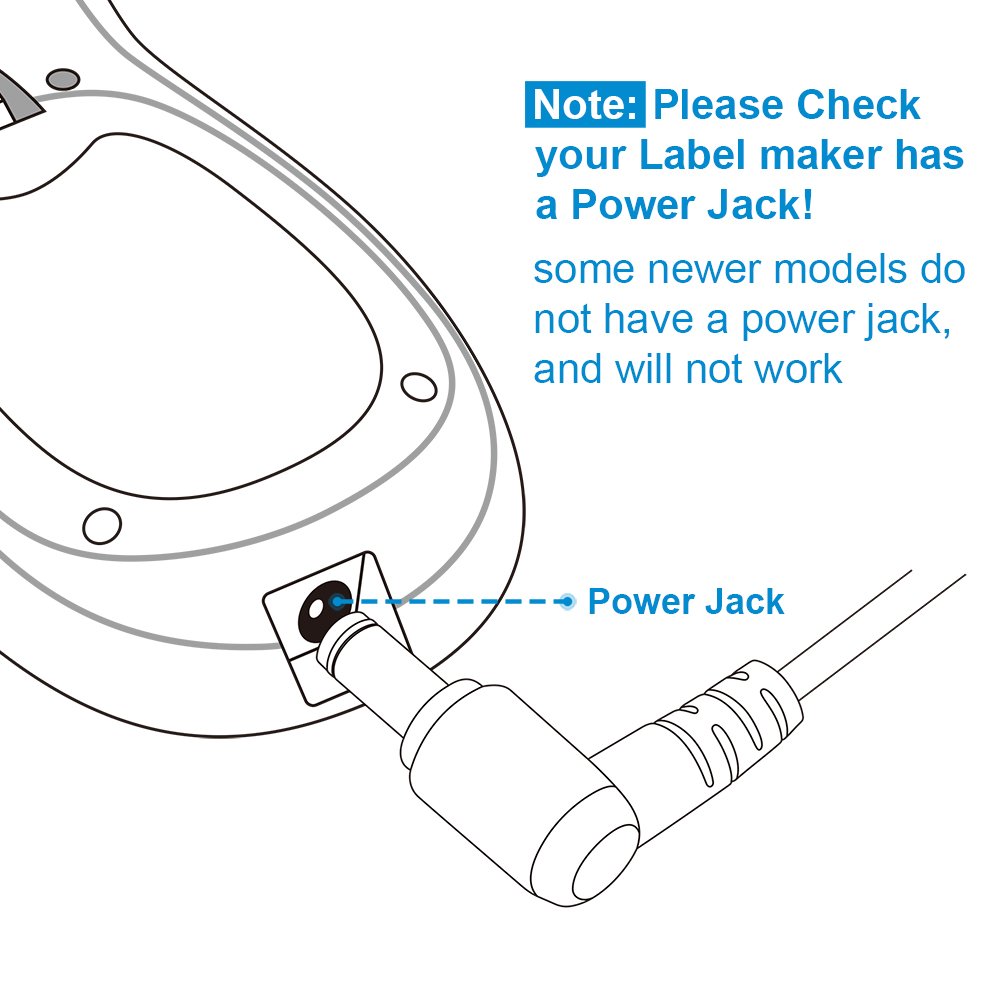 Note: Please Check your Label maker has a Power Jack!

some newer models do not have a power jack, and will not work

Power Jack