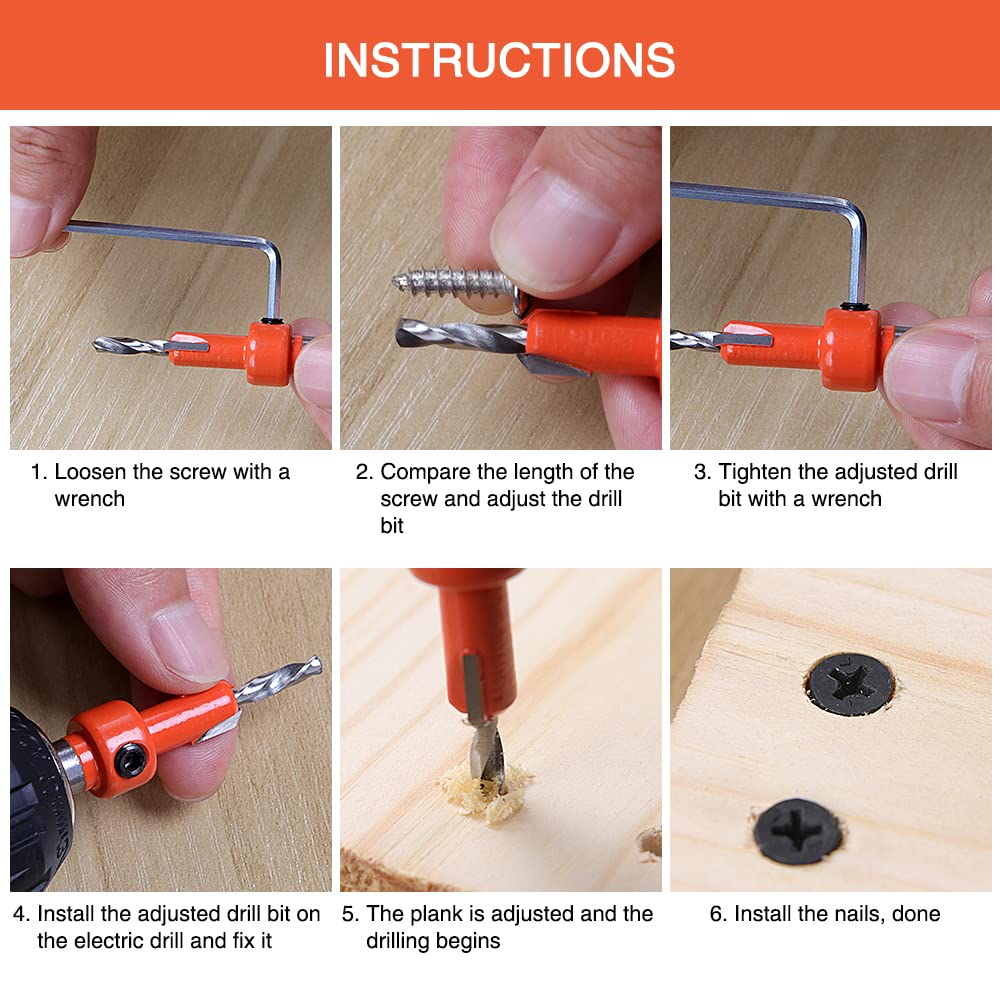 INSTRUCTIONS

1. Loosen the screw with a wrench

2. Compare the length of the screw and adjust the drill bit

3. Tighten the adjusted drill bit with a wrench

4. Install the adjusted drill bit on the electric drill and fix it

5. The plank is adjusted and the drilling begins

6. Install the nails, done