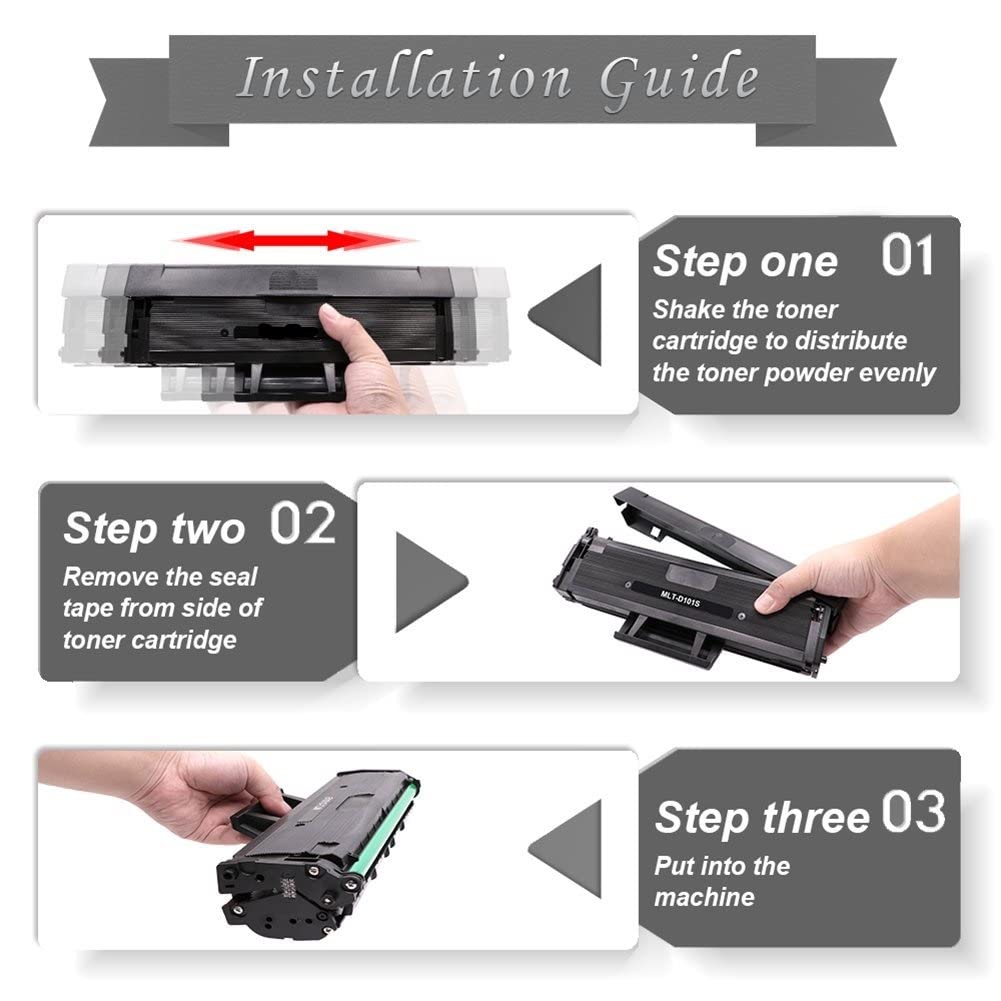 Installation Guide

Step one 01
Shake the toner cartridge to distribute the toner powder evenly

Step two 02
Remove the seal tape from side of toner cartridge

MLT-D101S

Step three 03
Put into the machine