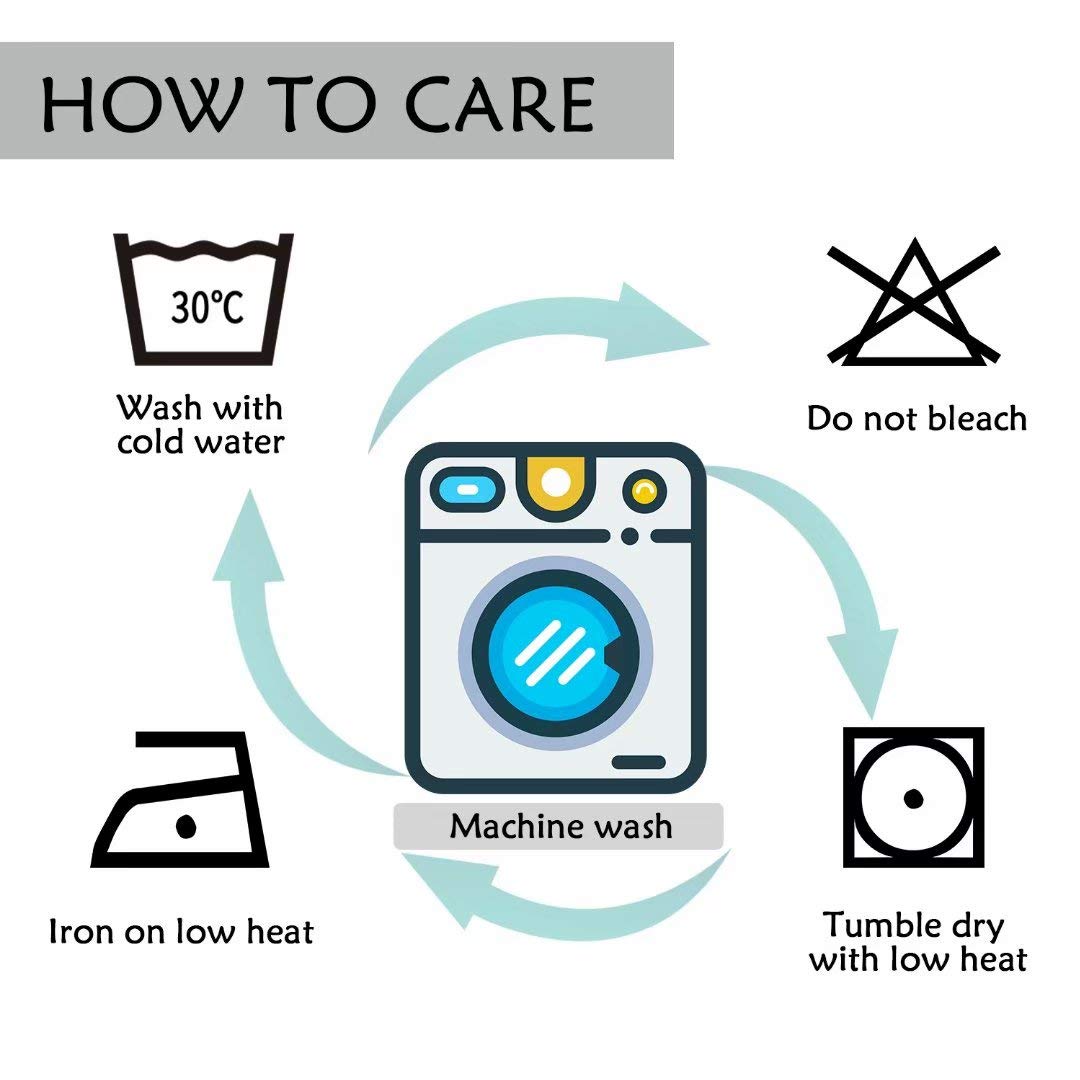 HOW TO CARE

30℃

Wash with cold water

Do not bleach

Machine wash

Iron on low heat

Tumble dry with low heat