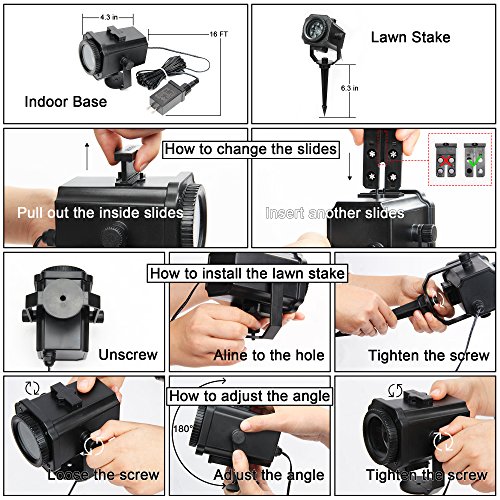 4.3 in

16 FT

Indoor Base

Lawn Stake

6.3 in

How to change the slides

Pull out the inside slides

Insert another slides

How to install the lawn stake

Unscrew

Aline to the hole

Tighten the screw

How to adjust the angle

180°

Loose the screw

Adjust the angle

Tighten the screw