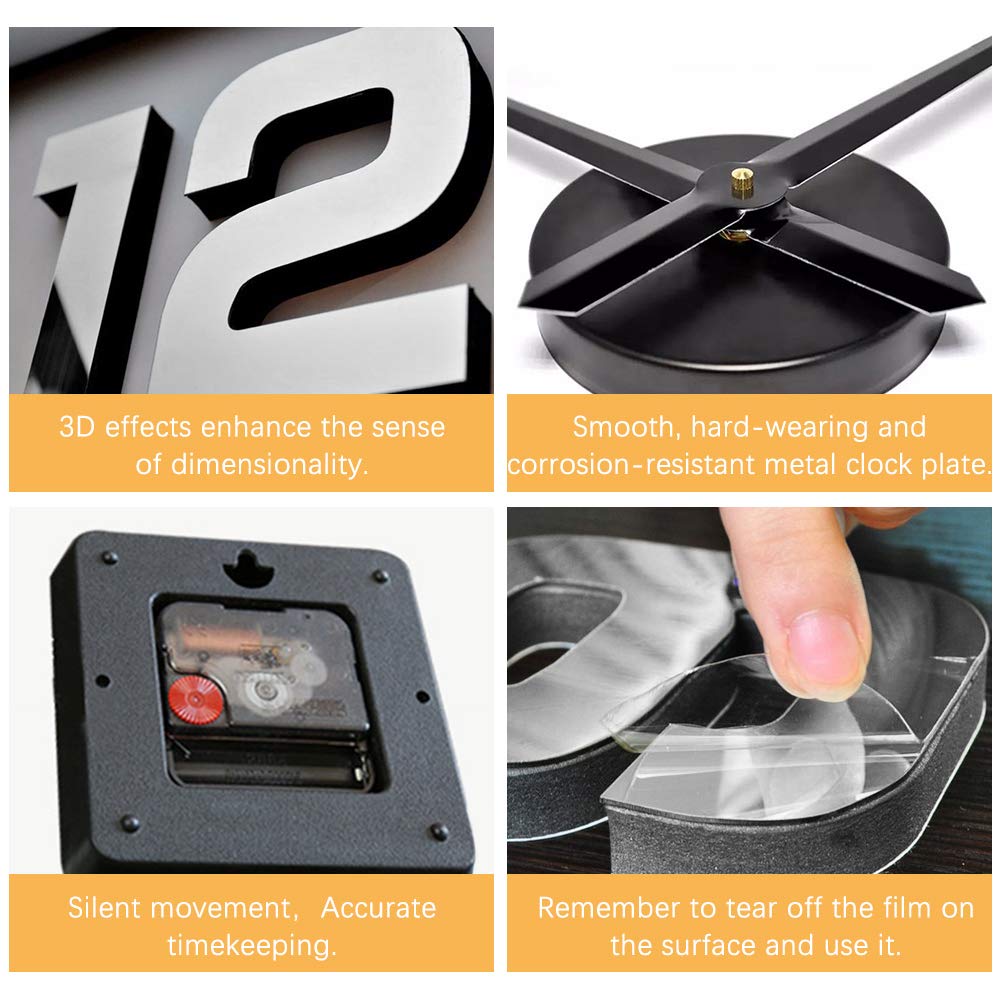 12

3D effects enhance the sense of dimensionality.

Smooth, hard-wearing and corrosion-resistant metal clock plate.

Silent movement, Accurate timekeeping.

Remember to tear off the film on the surface and use it.