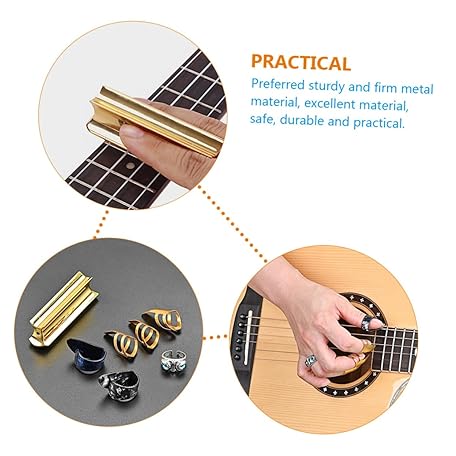 PRACTICAL

Preferred sturdy and firm metal material, excellent material, safe, durable and practical.