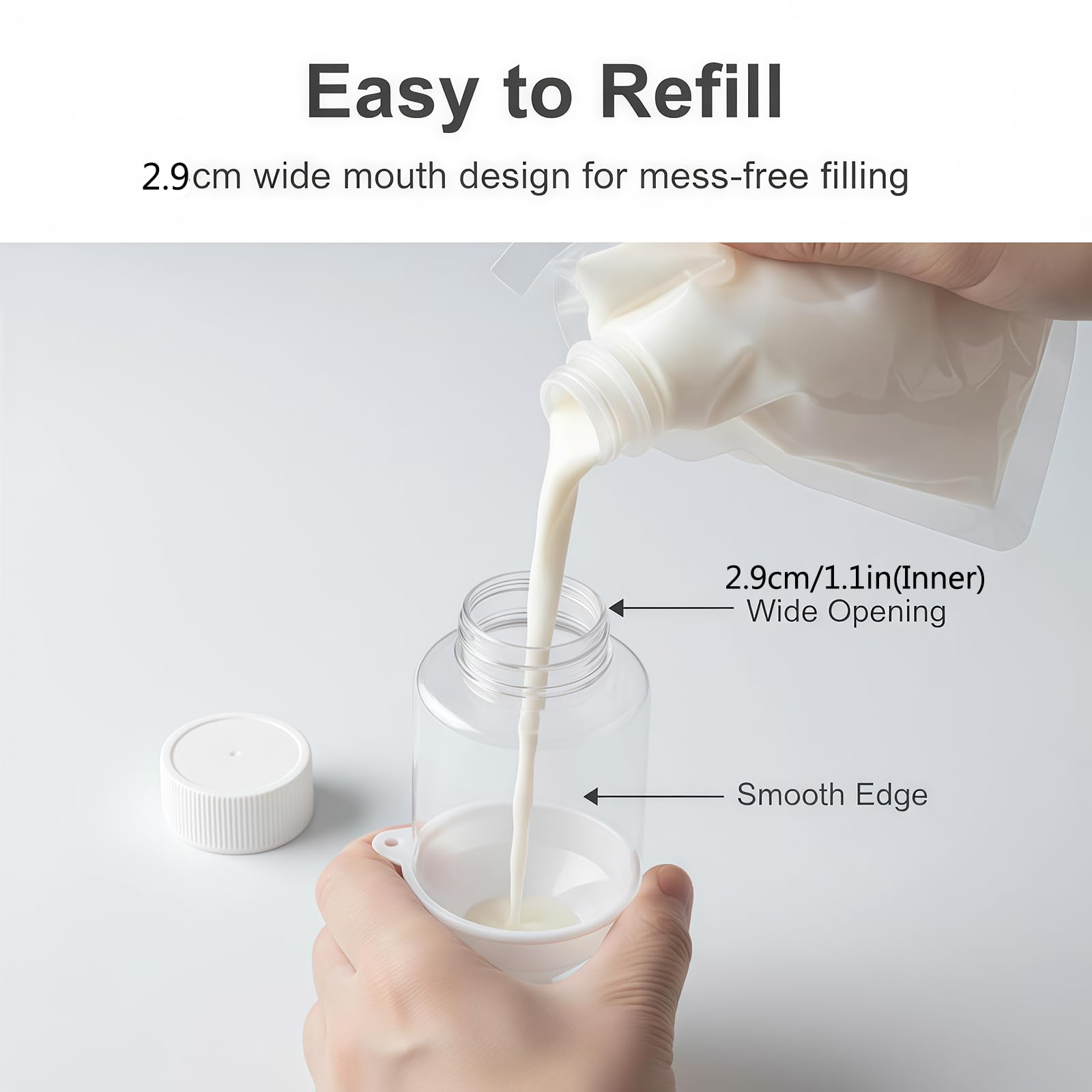 Easy to Refill

2.9cm wide mouth design for mess-free filling

2.9cm/1.1in(Inner)
Wide Opening

Smooth Edge