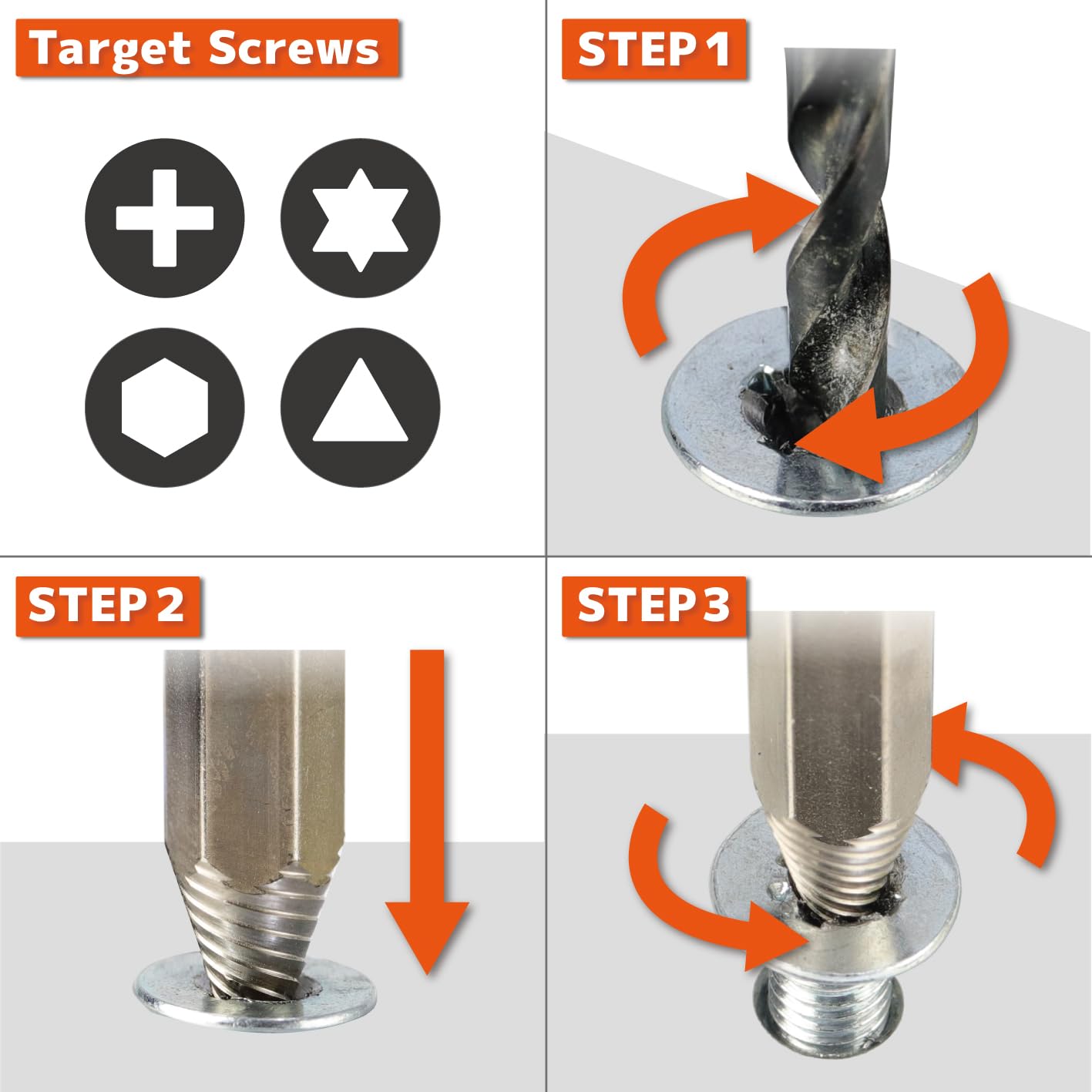 Target Screws

STEP 1

STEP 2

STEP 3