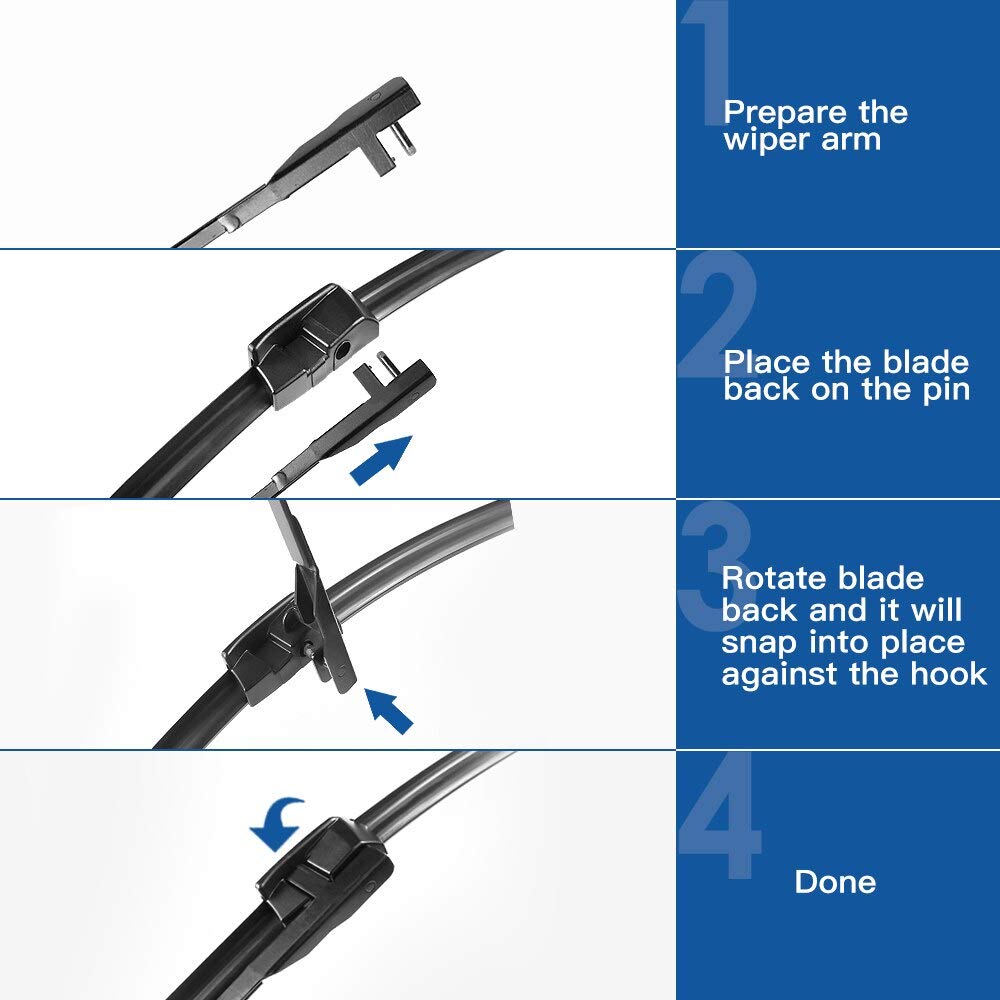 1
Prepare the wiper arm

2
Place the blade back on the pin

3
Rotate blade back and it will snap into place against the hook

4
Done