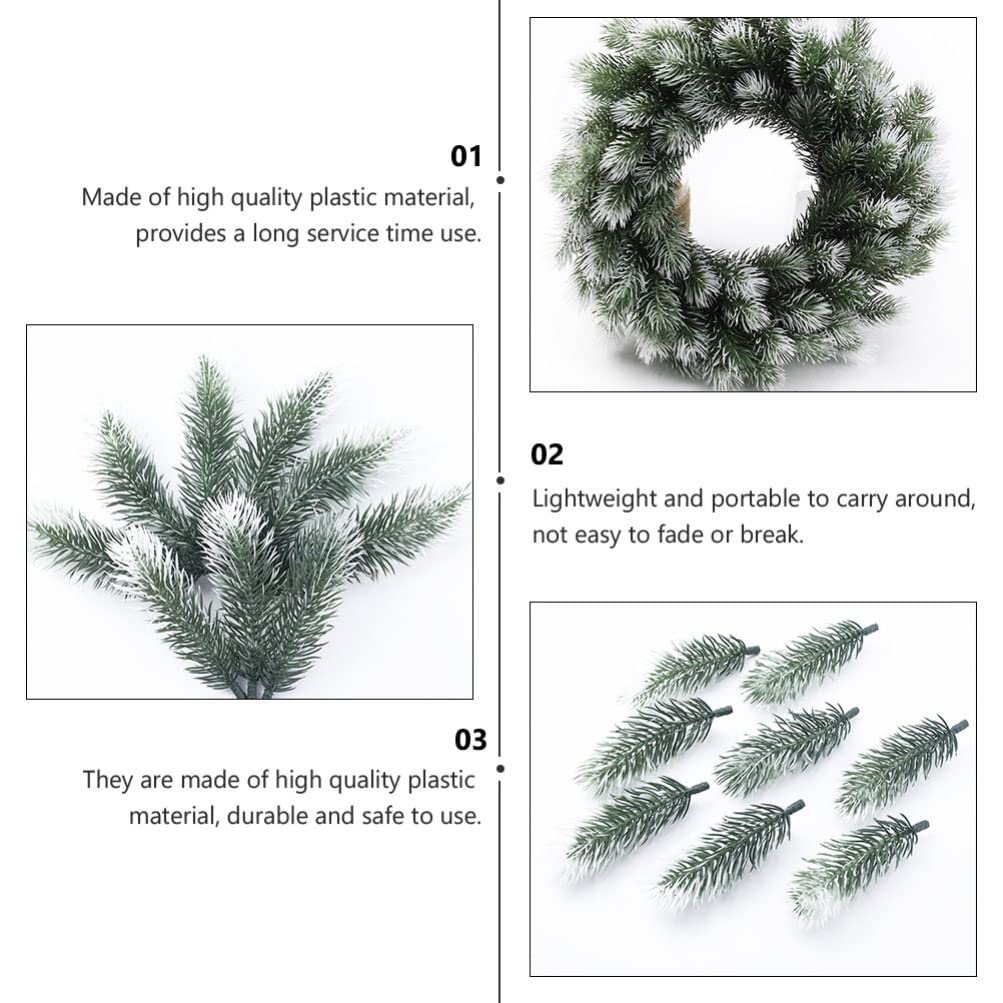 01
Made of high quality plastic material, provides a long service time use.

02
Lightweight and portable to carry around, not easy to fade or break.

03
They are made of high quality plastic material, durable and safe to use.