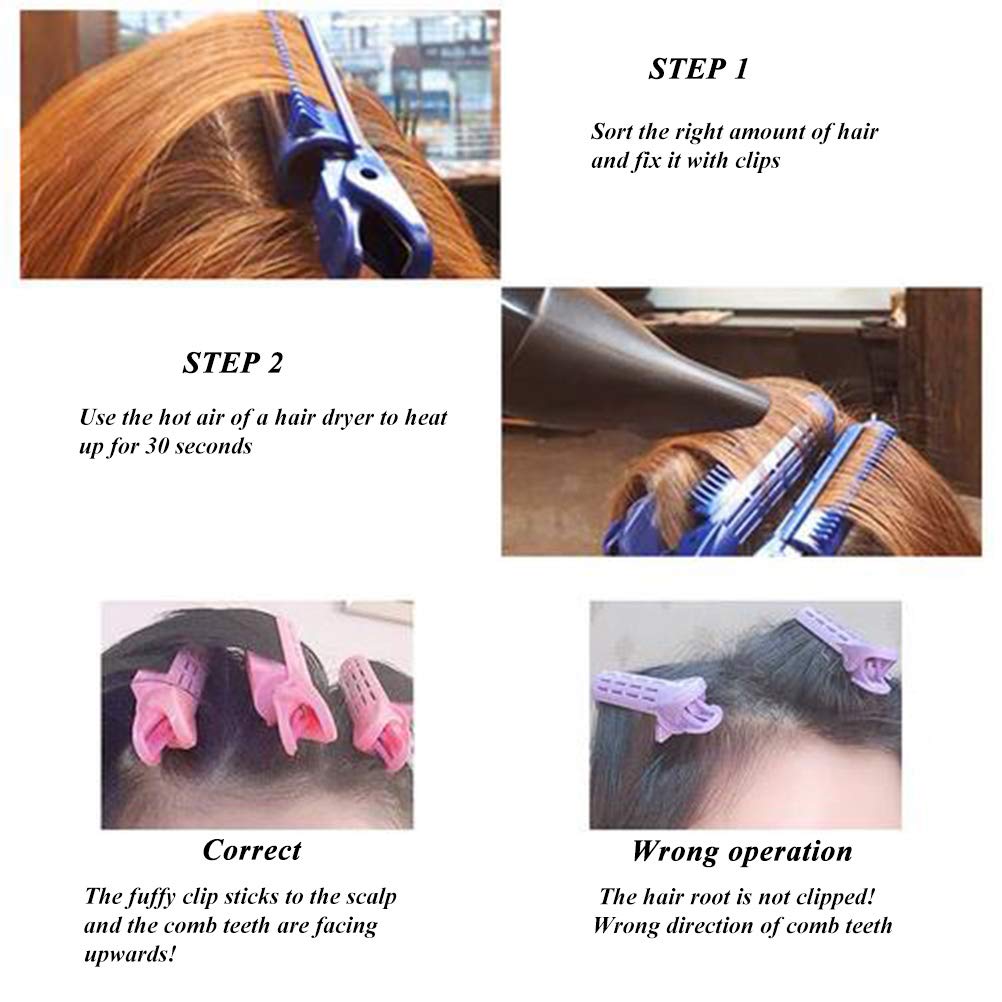 STEP 1

Sort the right amount of hair and fix it with clips

STEP 2

Use the hot air of a hair dryer to heat up for 30 seconds

Correct

The fuffy clip sticks to the scalp and the comb teeth are facing upwards!

Wrong operation

The hair root is not clipped! Wrong direction of comb teeth