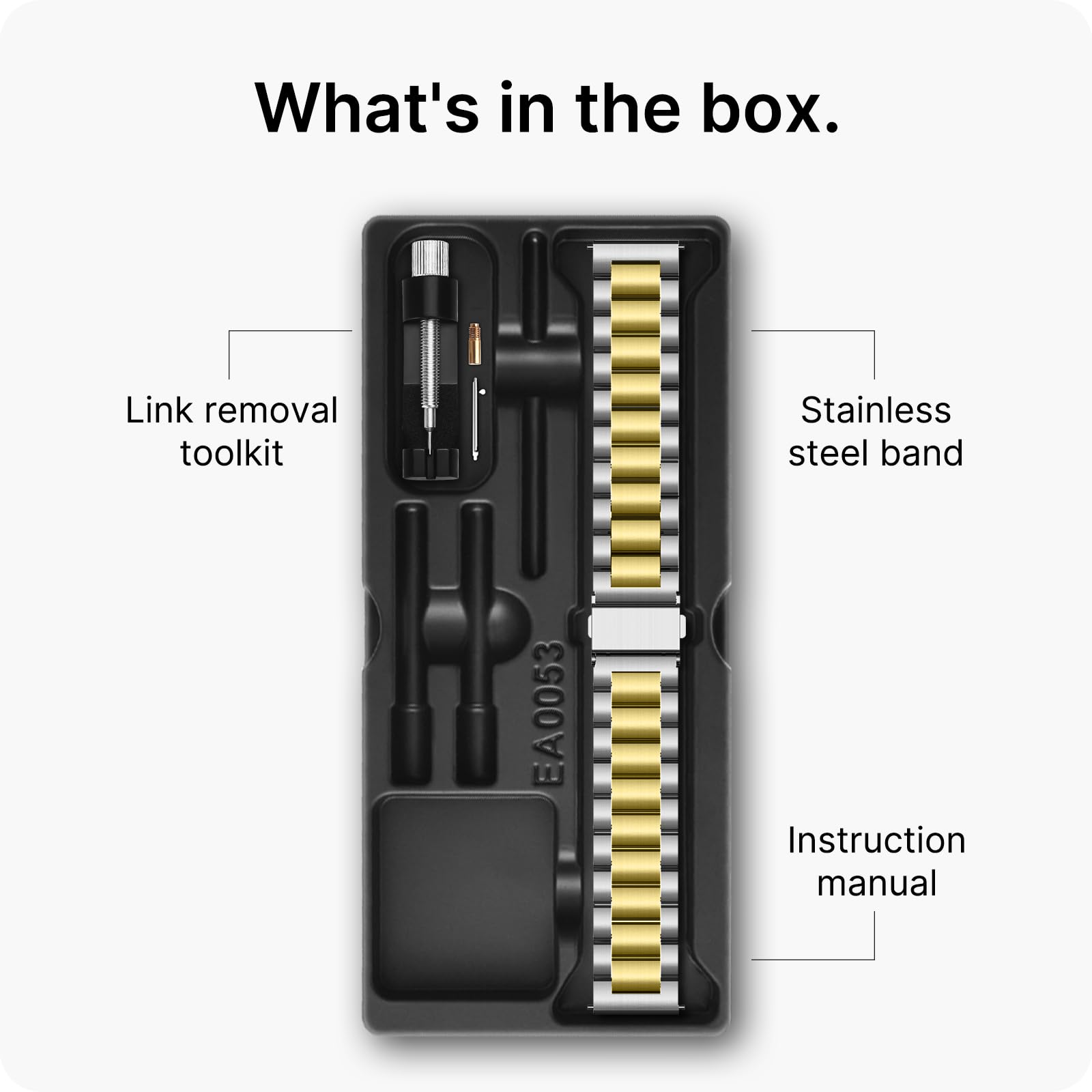 What's in the box.

Link removal toolkit

Stainless steel band

EA0053

Instruction manual