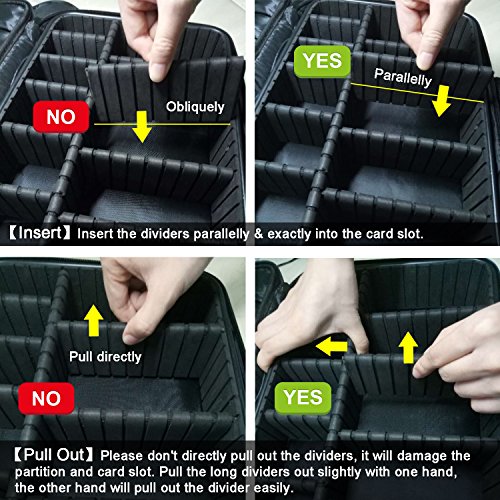 NO

Obliquely

YES

Parallelly

【Insert】Insert the dividers parallelly & exactly into the card slot.

Pull directly

NO

YES

【Pull Out】Please don't directly pull out the dividers, it will damage the partition and card slot. Pull the long dividers out slightly with one hand, the other hand will pull out the divider easily.