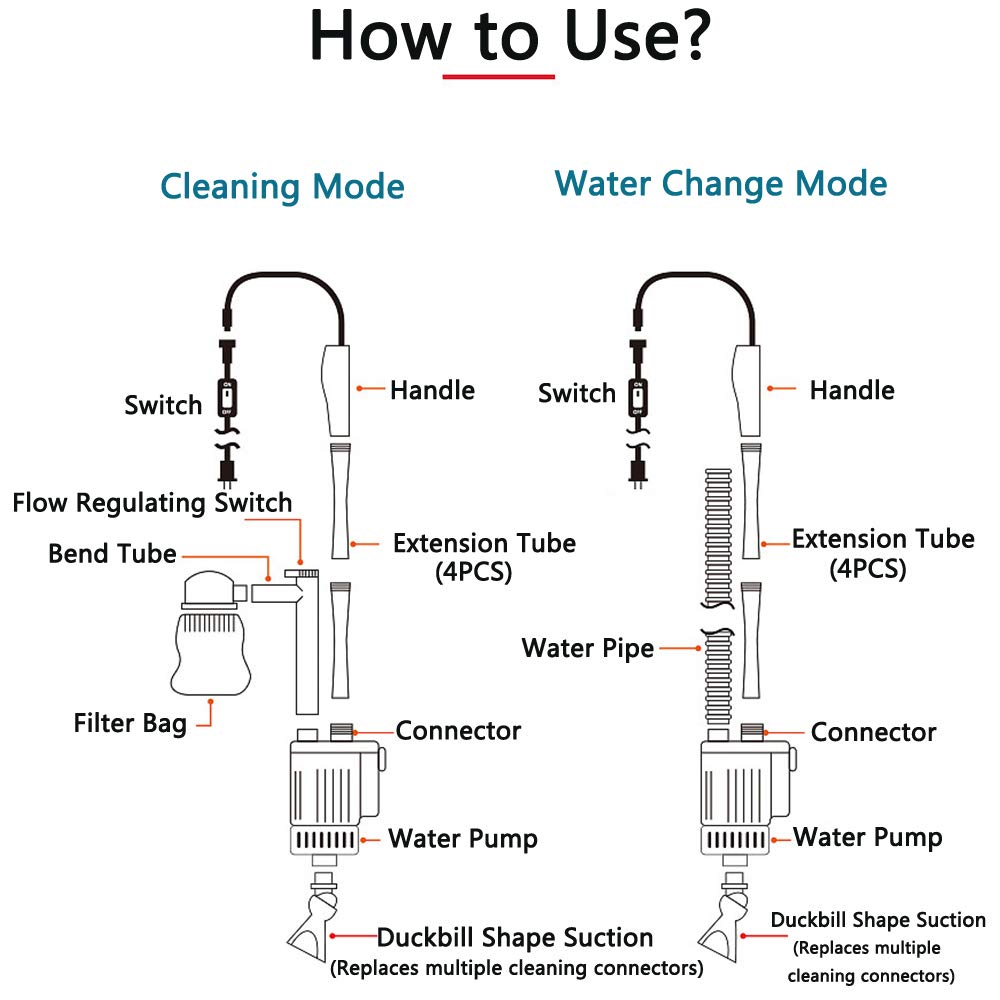 How to Use?

Cleaning Mode

Switch
ON
OFF
Handle
Flow Regulating Switch
Bend Tube
Extension Tube
(4PCS)
Filter Bag
Connector
Water Pump
Duckbill Shape Suction
(Replaces multiple cleaning connectors)

Water Change Mode

Switch
ON
OFF
Handle
Extension Tube
(4PCS)
Water Pipe
Connector
Water Pump
Duckbill Shape Suction
(Replaces multiple cleaning connectors)