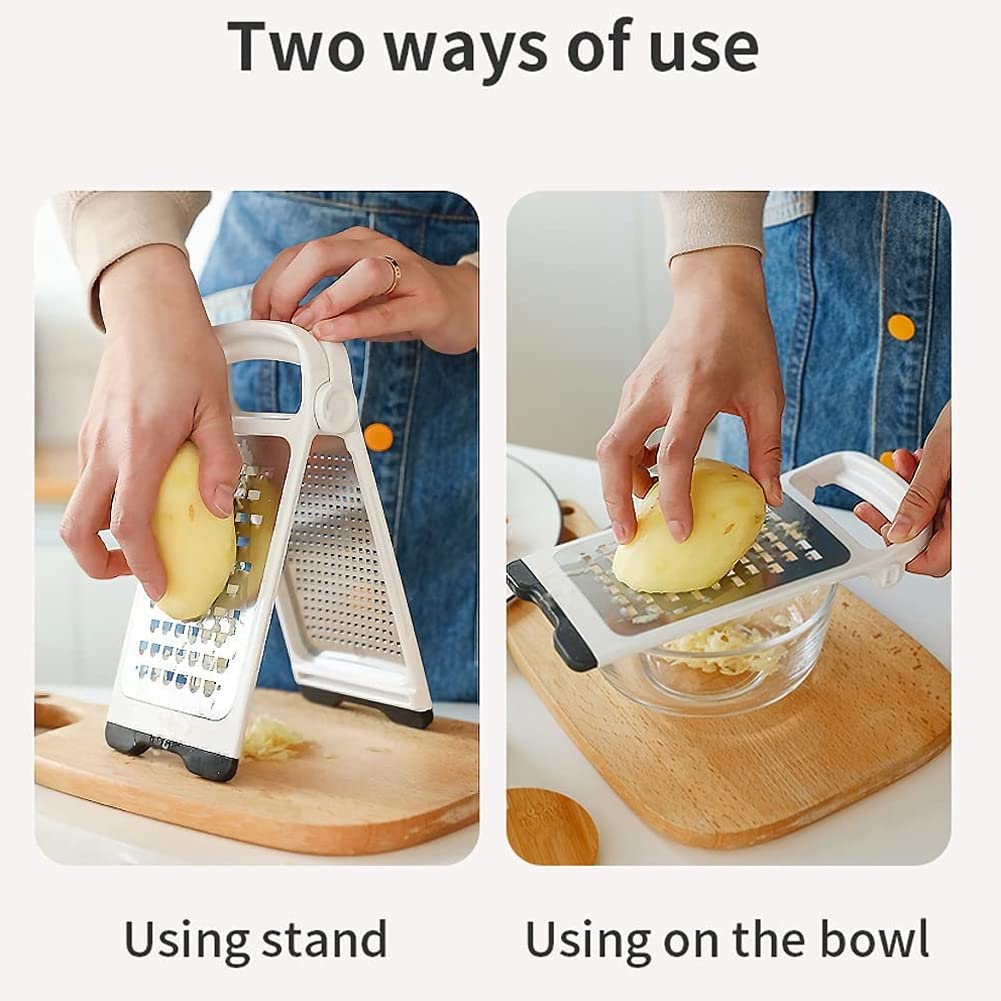 Two ways of use

Using stand

Using on the bowl