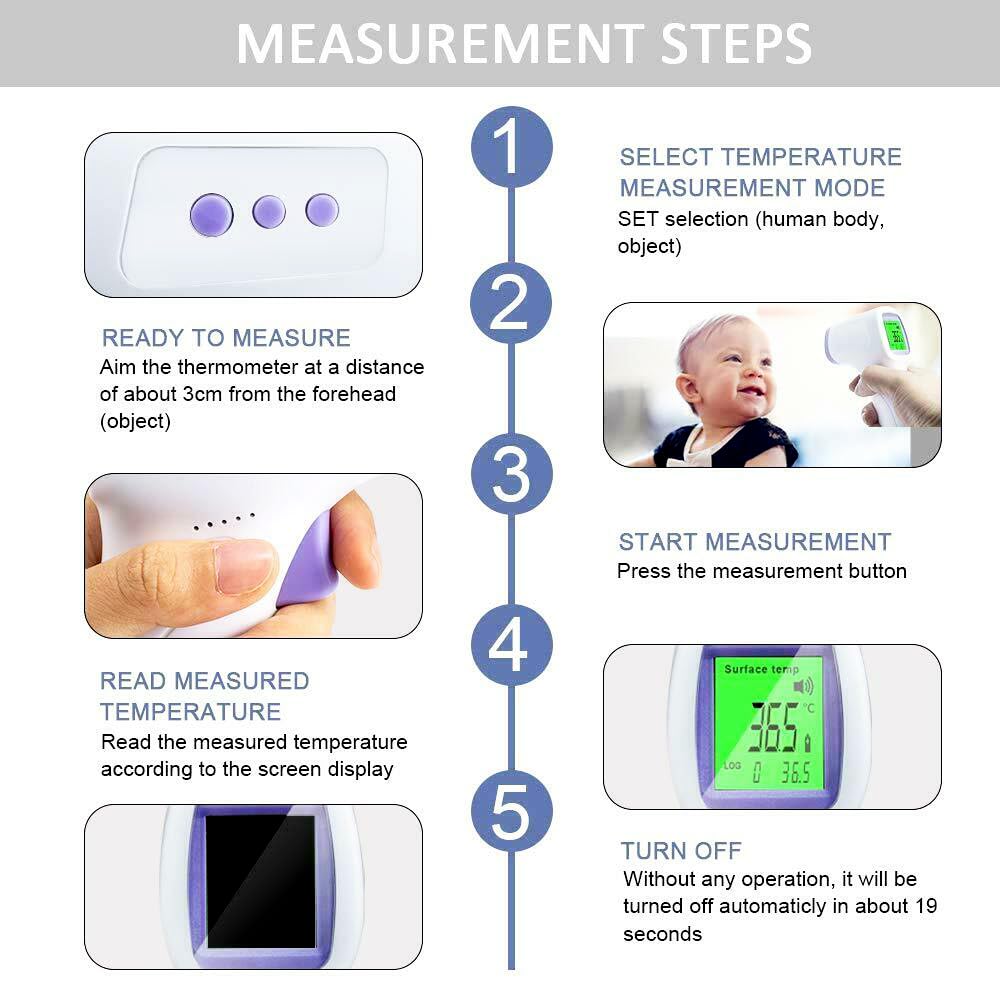 MEASUREMENT STEPS

1

SELECT TEMPERATURE MEASUREMENT MODE
SET selection (human body, object)

2

READY TO MEASURE
Aim the thermometer at a distance of about 3cm from the forehead (object)

3

START MEASUREMENT
Press the measurement button

4

READ MEASURED TEMPERATURE
Read the measured temperature according to the screen display

Surface temp
36.5 °C
LOG 0 36.5

5

TURN OFF
Without any operation, it will be turned off automaticly in about 19 seconds