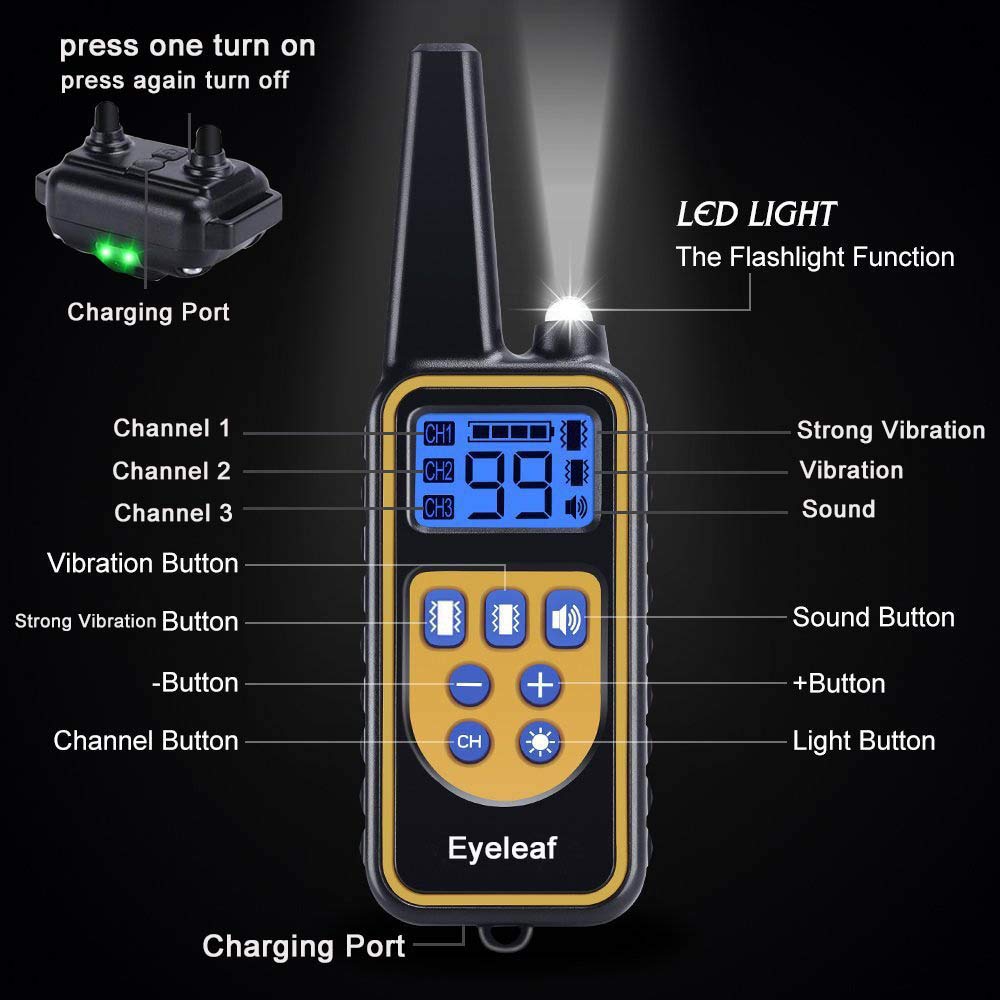 press one turn on
press again turn off

Charging Port

LED LIGHT
The Flashlight Function

Channel 1
Channel 2
Channel 3

CH1
CH2
CH3
99

Strong Vibration
Vibration
Sound

Vibration Button
Strong Vibration Button
-Button
Channel Button

CH

Sound Button
+Button
Light Button

Eyeleaf

Charging Port