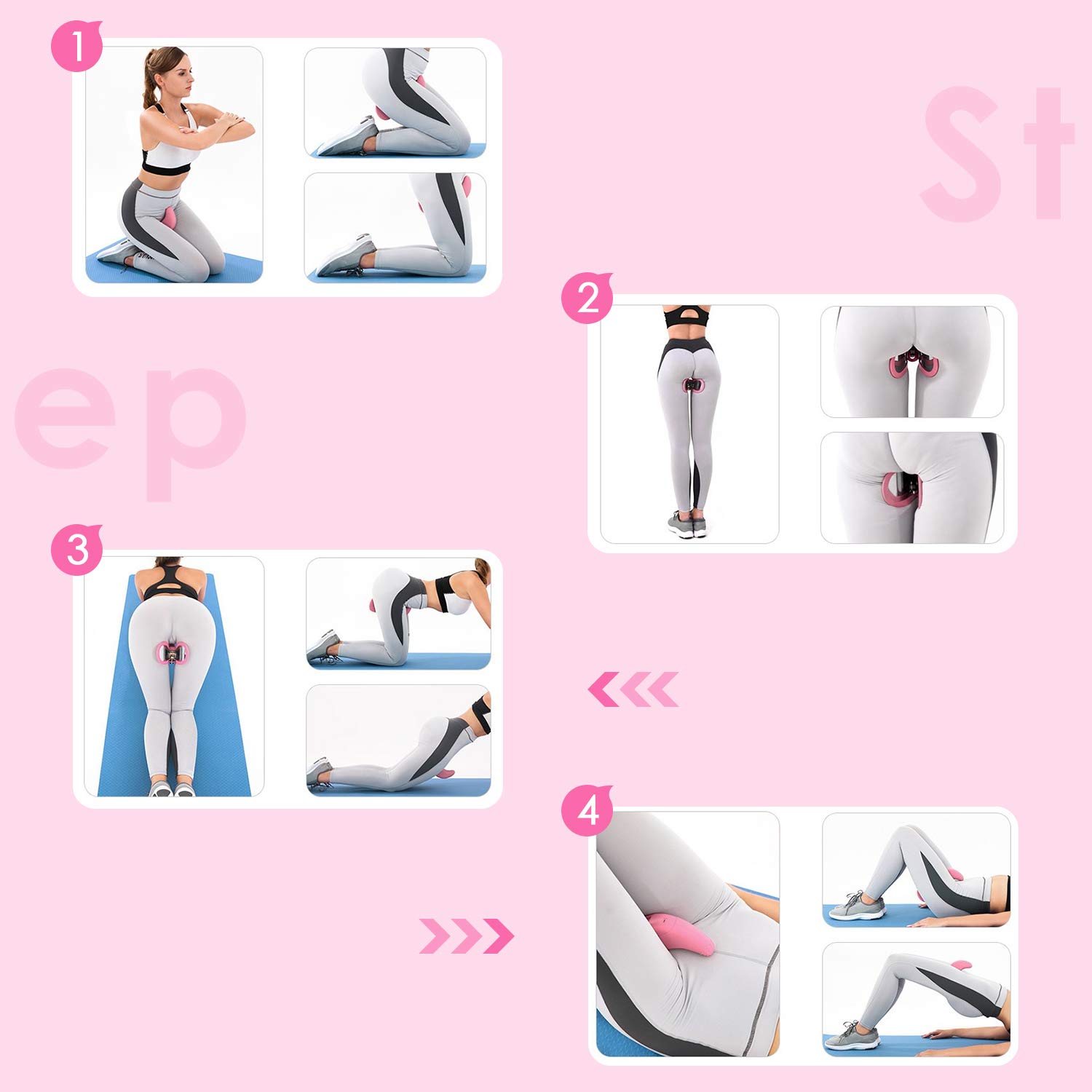 1

St

2

ep

3

4