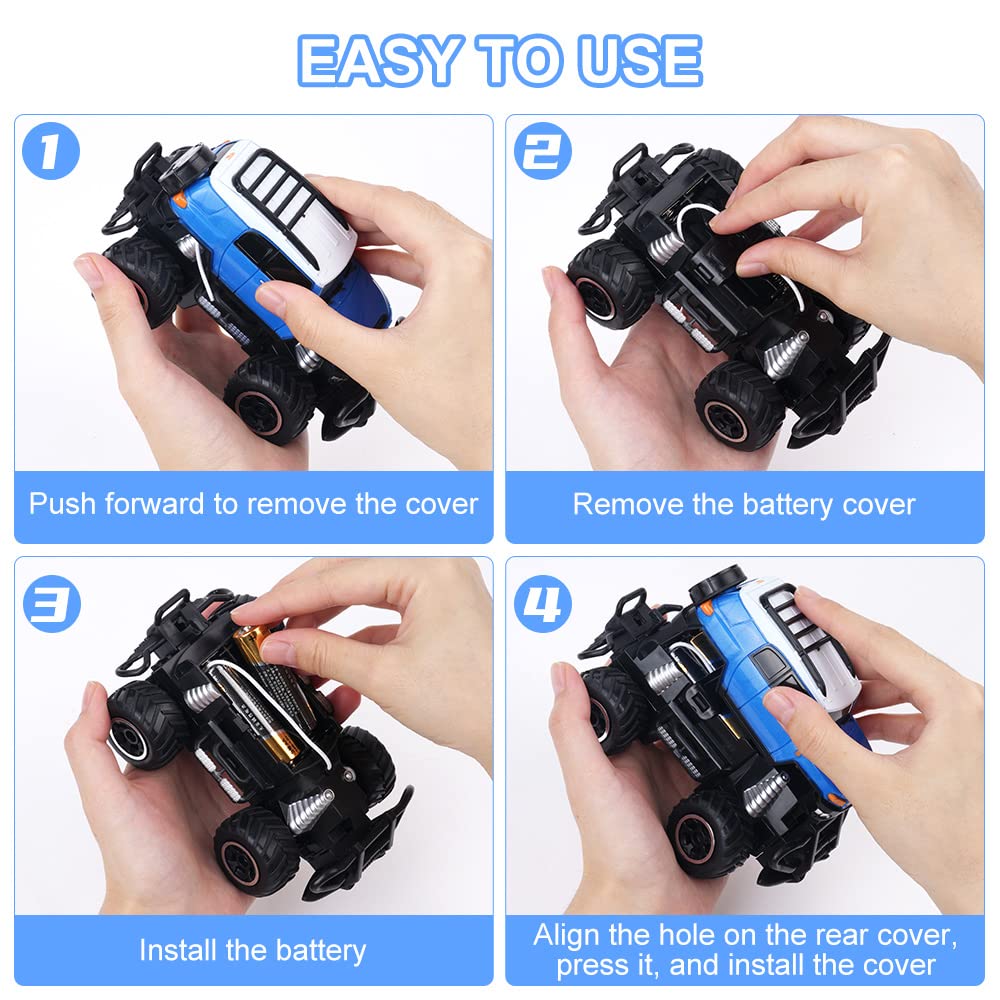 EASY TO USE

1

Push forward to remove the cover

2

Remove the battery cover

3

Install the battery

4

Align the hole on the rear cover, press it, and install the cover