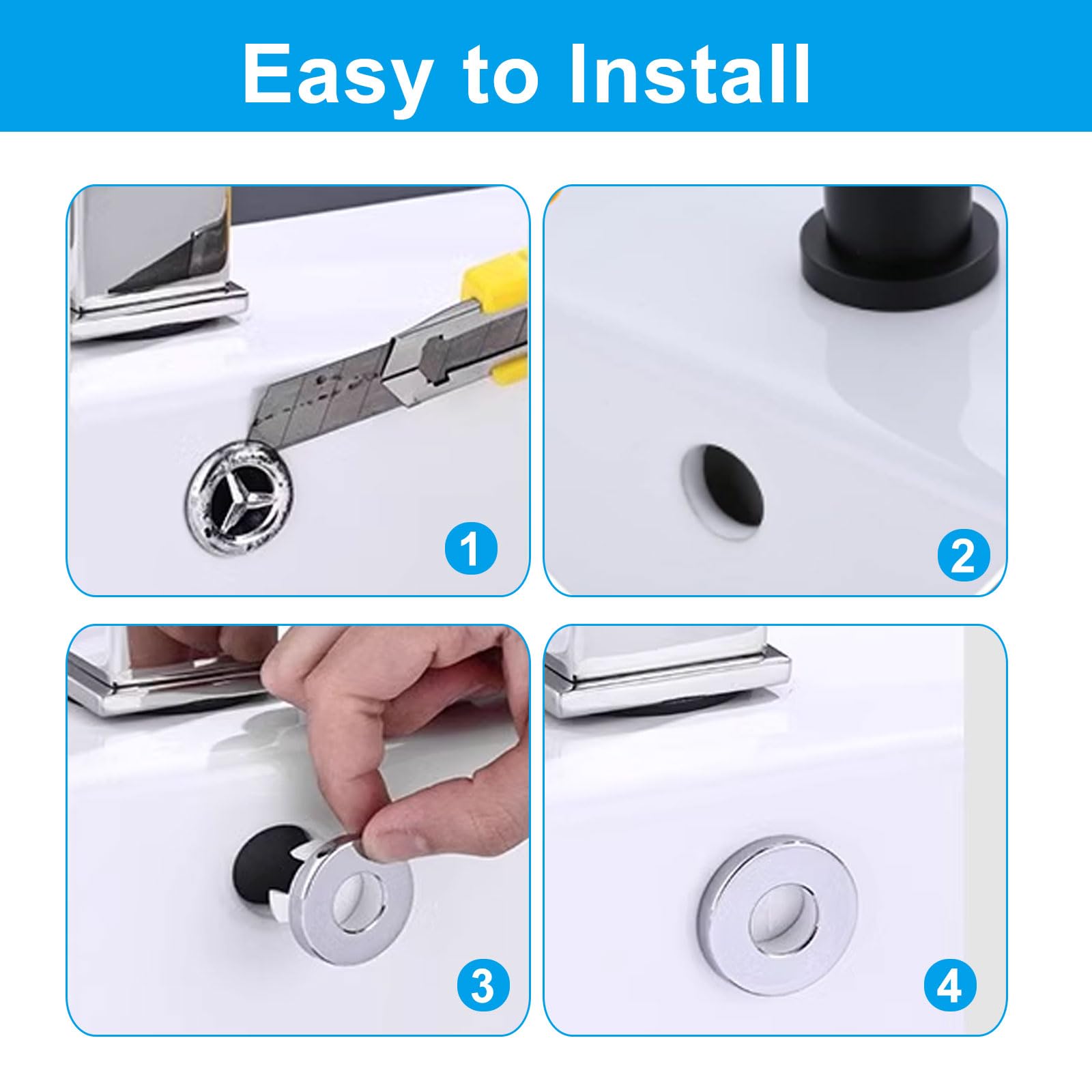 Easy to Install

1

2

3

4