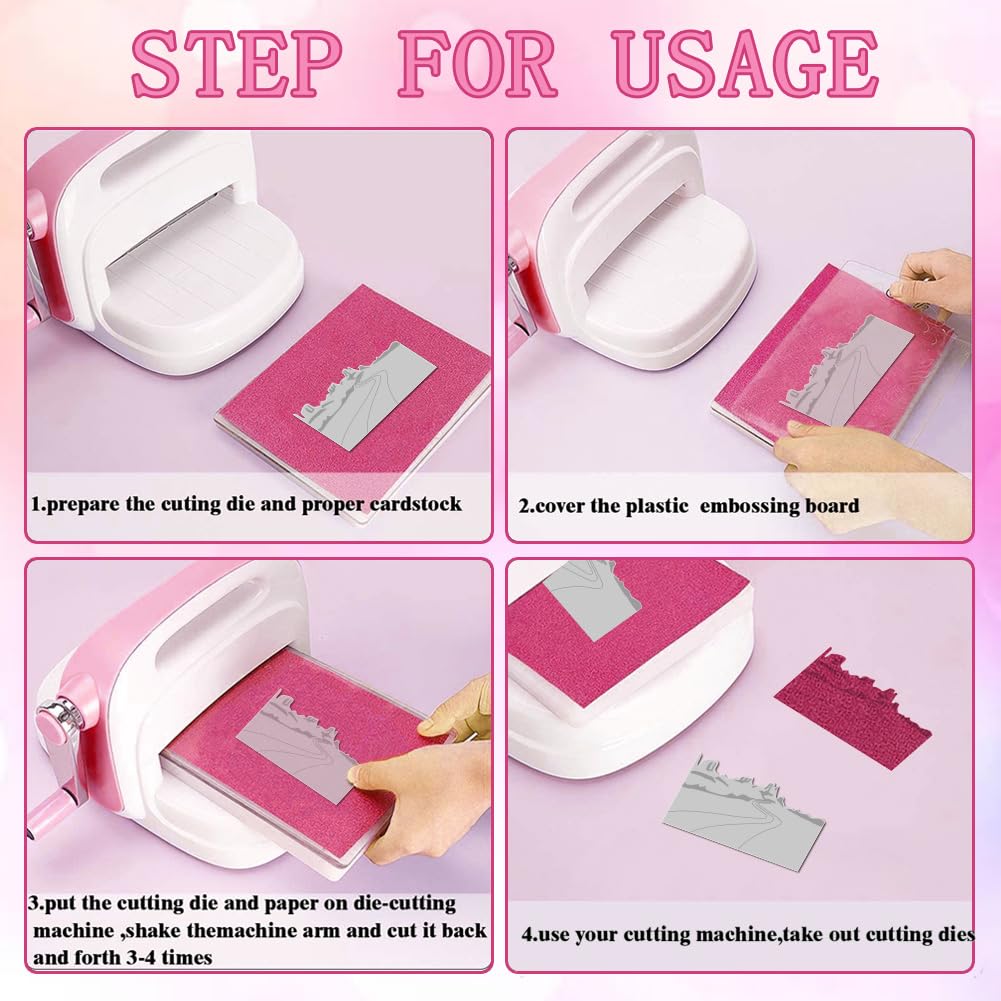 STEP FOR USAGE

1.prepare the cuting die and proper cardstock

2.cover the plastic  embossing board

3.put the cutting die and paper on die-cutting machine ,shake themachine arm and cut it back and forth 3-4 times

4.use your cutting machine,take out cutting dies