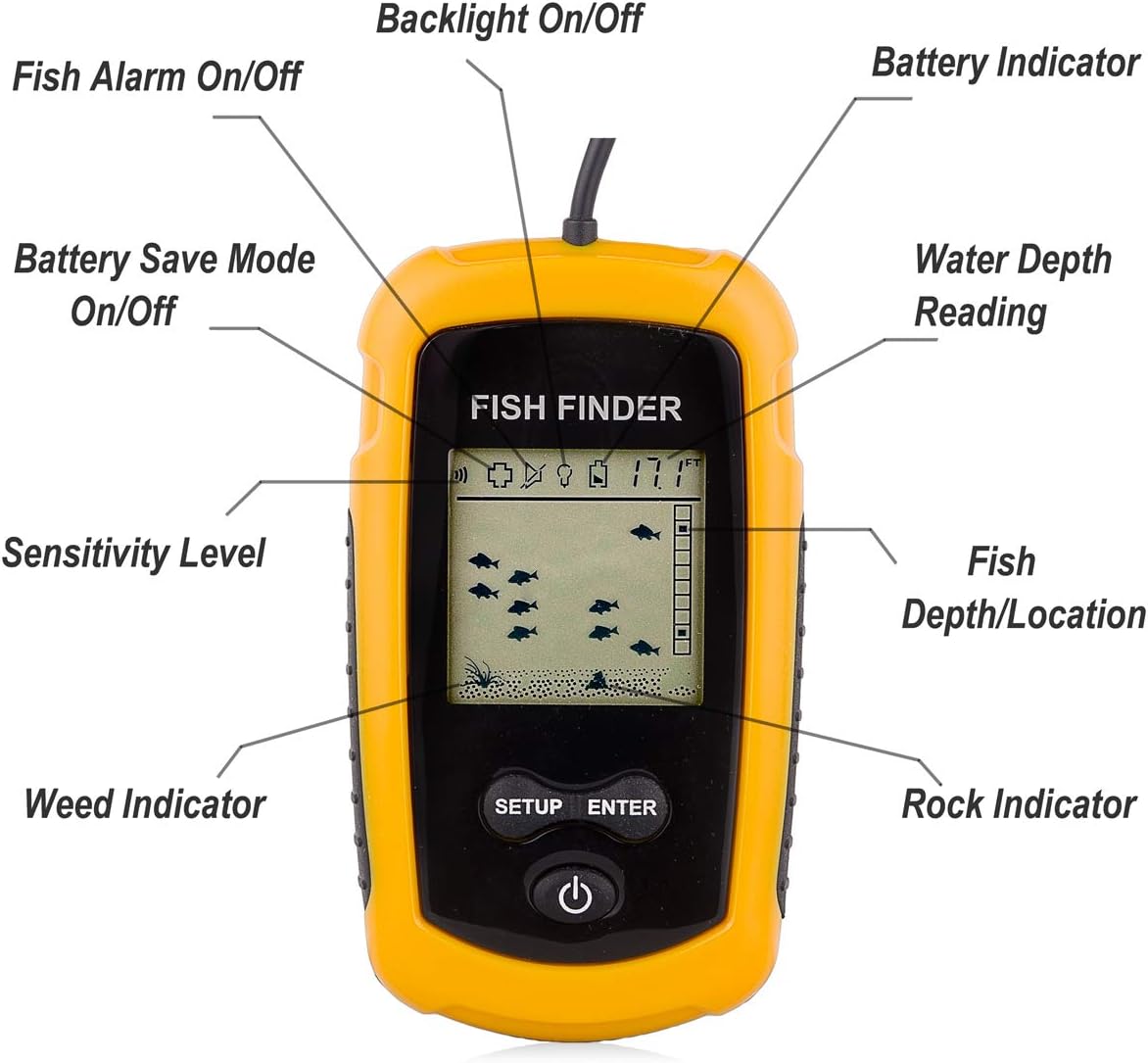 Backlight On/Off

Fish Alarm On/Off

Battery Indicator

Battery Save Mode On/Off

Water Depth Reading

FISH FINDER

17.1 FT

Sensitivity Level

Fish Depth/Location

Weed Indicator

Rock Indicator

SETUP

ENTER