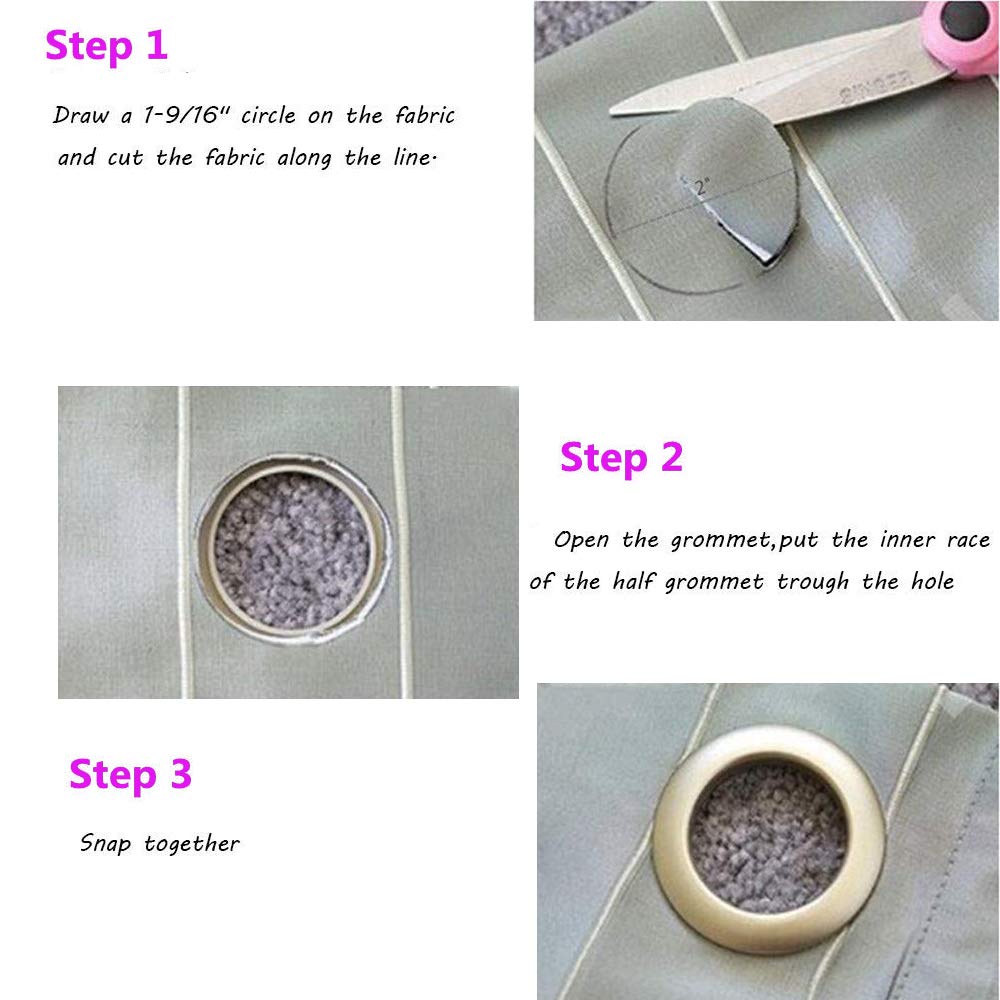 Step 1

Draw a 1-9/16" circle on the fabric and cut the fabric along the line.

SINGER

2"

Step 2

Open the grommet,put the inner race of the half grommet trough the hole

Step 3

Snap together