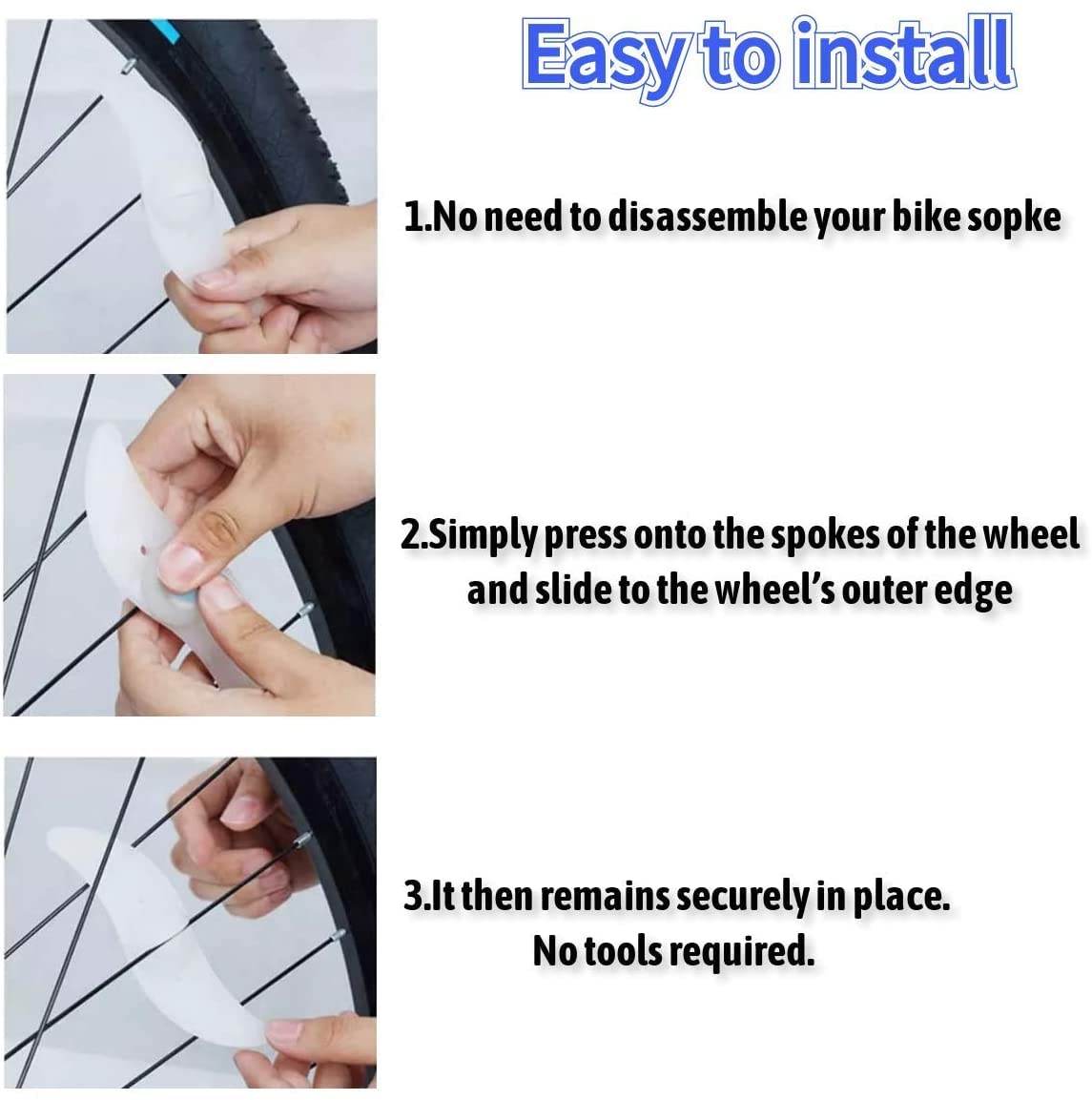 Easy to install

1.No need to disassemble your bike sopke

2.Simply press onto the spokes of the wheel and slide to the wheel's outer edge

3.It then remains securely in place. No tools required.