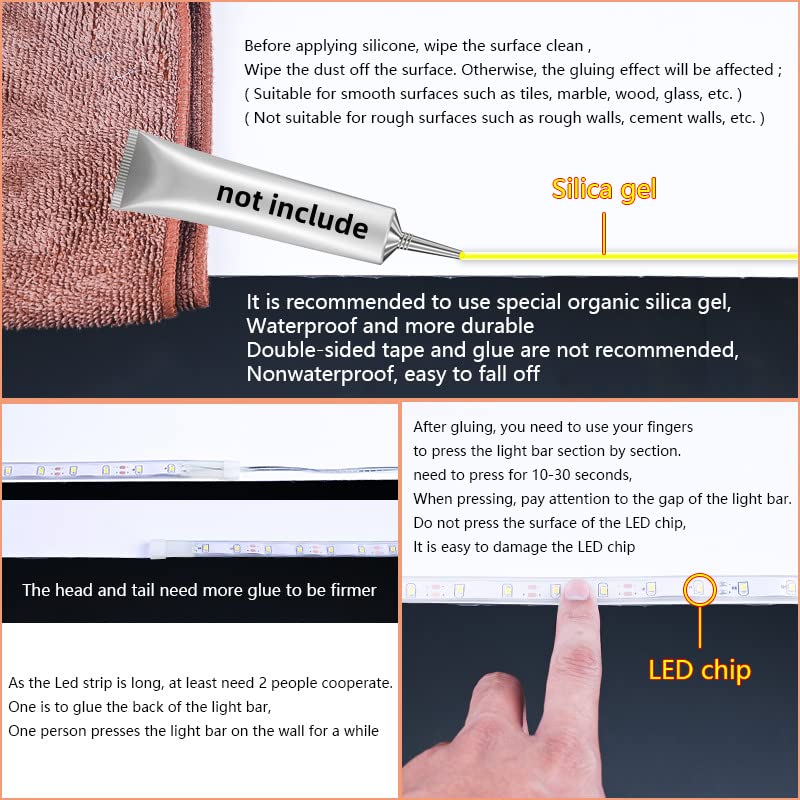 Before applying silicone, wipe the surface clean ,
Wipe the dust off the surface. Otherwise, the gluing effect will be affected ;
( Suitable for smooth surfaces such as tiles, marble, wood, glass, etc. )
( Not suitable for rough surfaces such as rough walls, cement walls, etc. )

not include

Silica gel

It is recommended to use special organic silica gel,
Waterproof and more durable
Double-sided tape and glue are not recommended,
Nonwaterproof, easy to fall off

The head and tail need more glue to be firmer

As the Led strip is long, at least need 2 people cooperate.
One is to glue the back of the light bar,
One person presses the light bar on the wall for a while

After gluing, you need to use your fingers
to press the light bar section by section.
need to press for 10-30 seconds,
When pressing, pay attention to the gap of the light bar.
Do not press the surface of the LED chip,
It is easy to damage the LED chip

LED chip