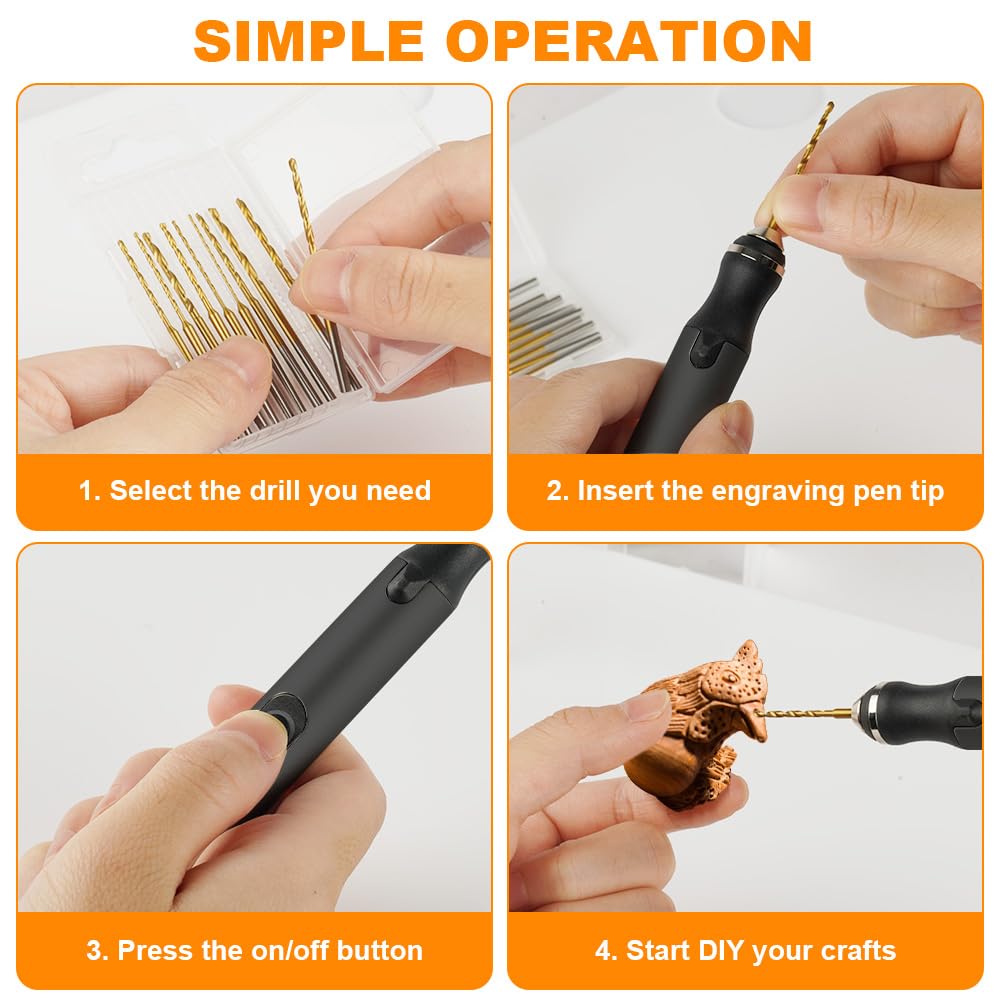 SIMPLE OPERATION

1. Select the drill you need

2. Insert the engraving pen tip

3. Press the on/off button

4. Start DIY your crafts