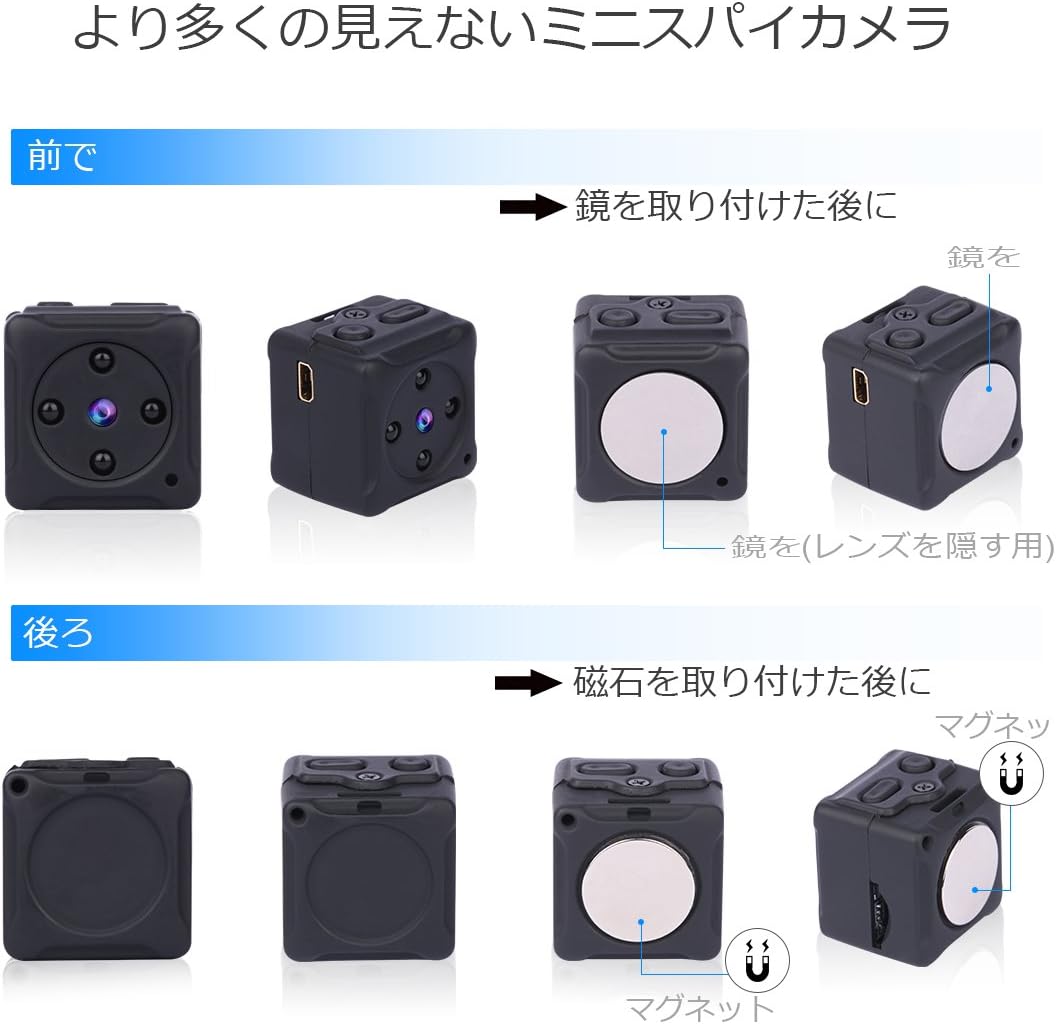 より多くの見えないミニスパイカメラ

前で

鏡を取り付けた後に

鏡を

鏡を(レンズを隠す用)

後ろ

磁石を取り付けた後に

マグネッ

マグネット