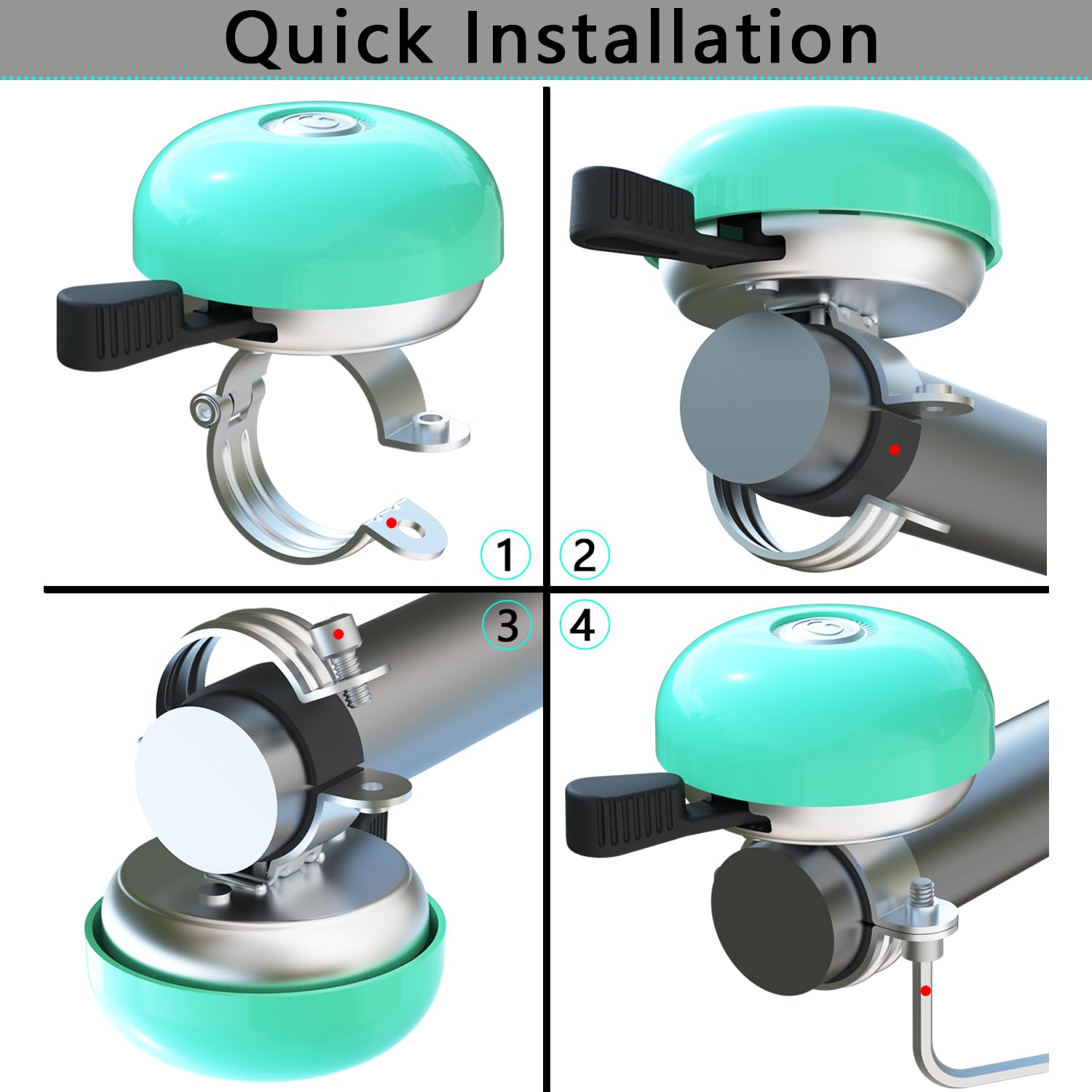 Quick Installation

1

2

3

4