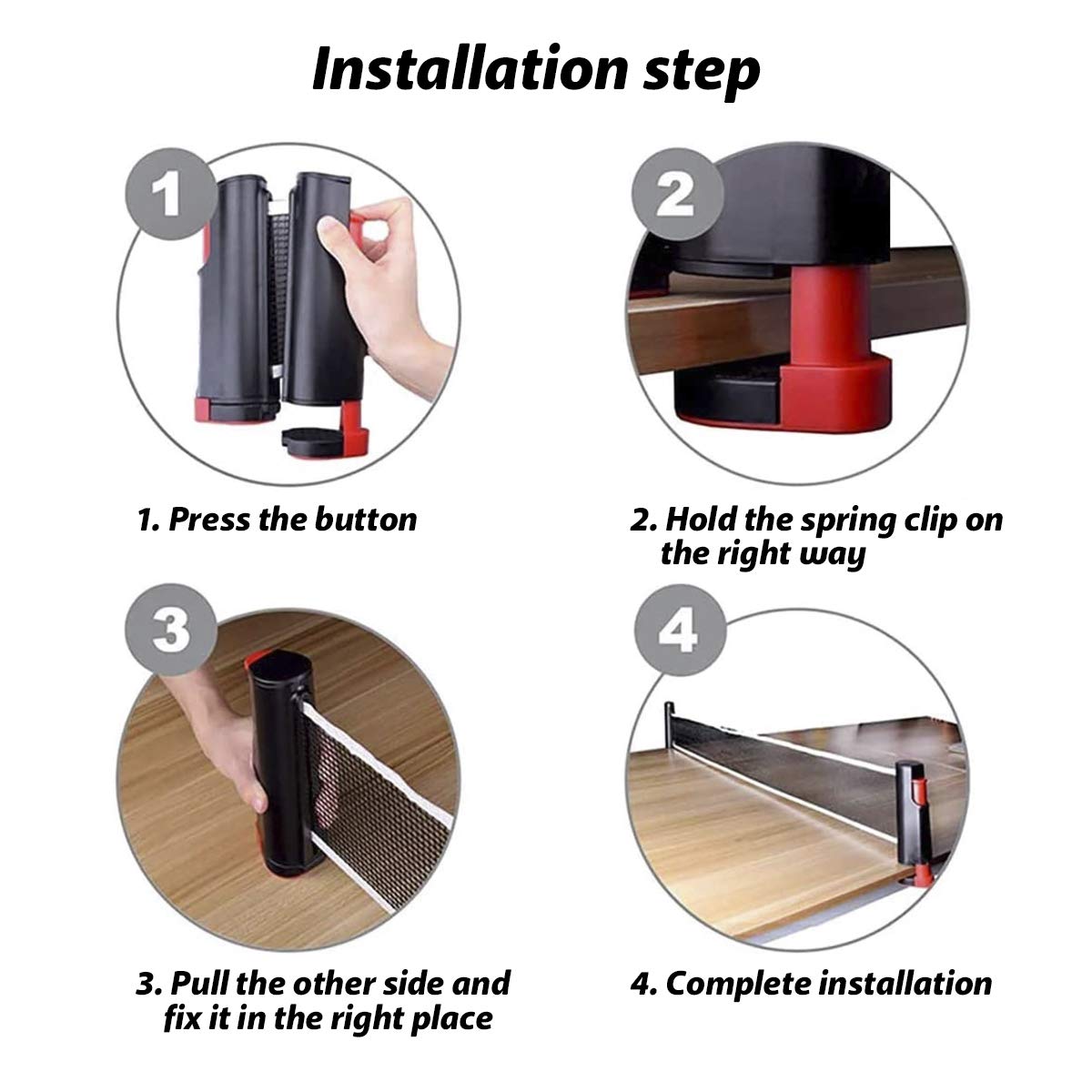 Installation step

1

1. Press the button

2

2. Hold the spring clip on the right way

3

3. Pull the other side and fix it in the right place

4

4. Complete installation