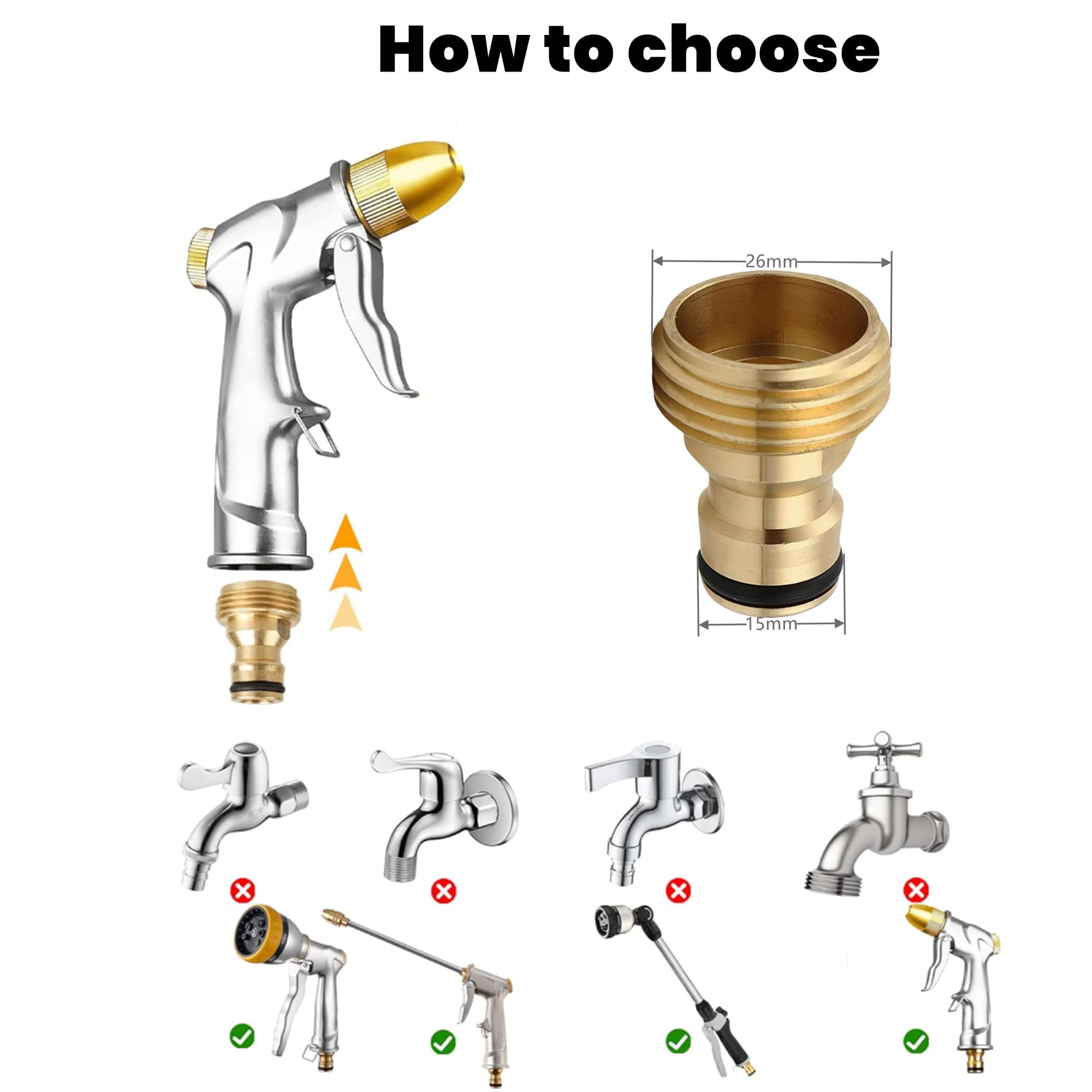 How to choose

26mm

15mm