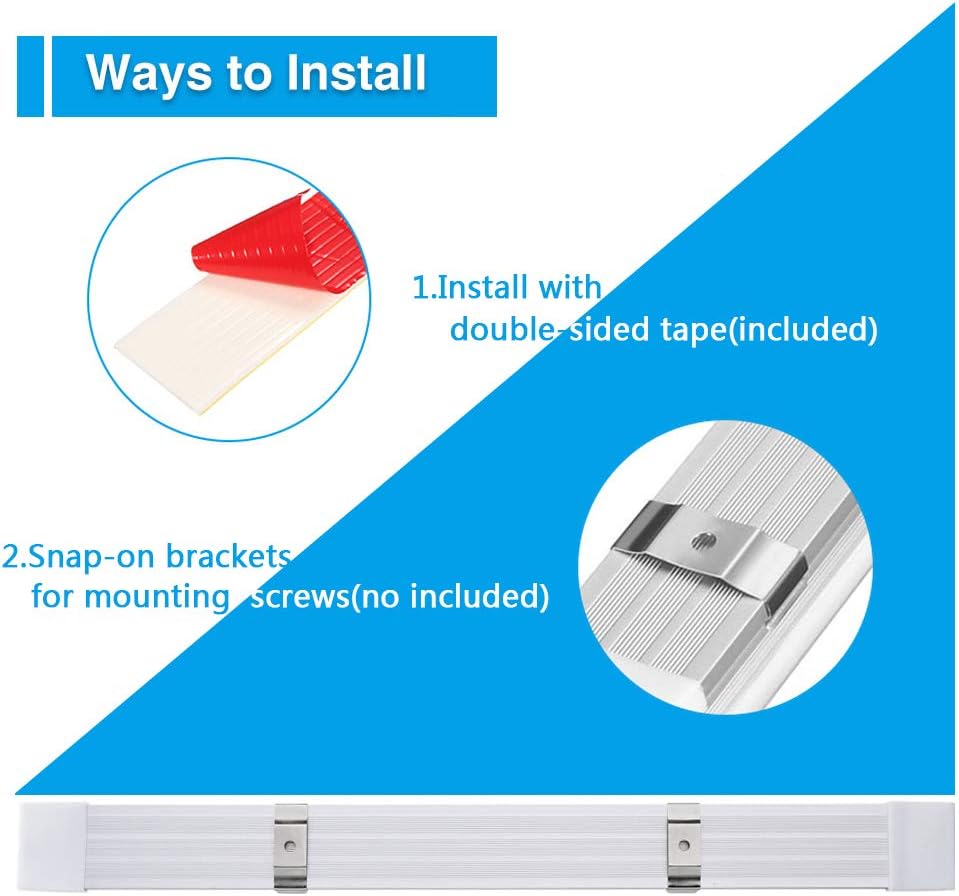 Ways to Install

1.Install with double-sided tape(included)

2.Snap-on brackets for mounting screws(no included)