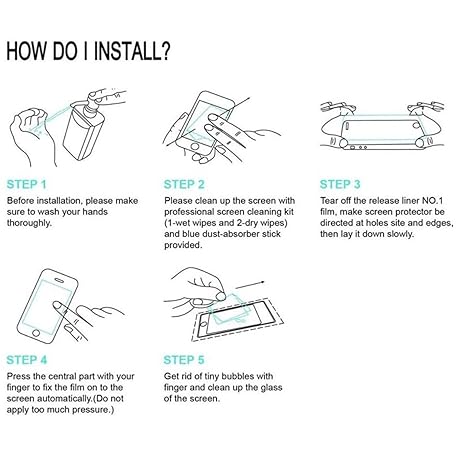 HOW DO I INSTALL?

STEP 1

Before installation, please make sure to wash your hands thoroughly.

STEP 2

Please clean up the screen with professional screen cleaning kit (1-wet wipes and 2-dry wipes) and blue dust-absorber stick provided.

STEP 3

Tear off the release liner NO.1 film, make screen protector be directed at holes site and edges, then lay it down slowly.

STEP 4

Press the central part with your finger to fix the film on to the screen automatically.(Do not apply too much pressure.)

STEP 5

Get rid of tiny bubbles with finger and clean up the glass of the screen.