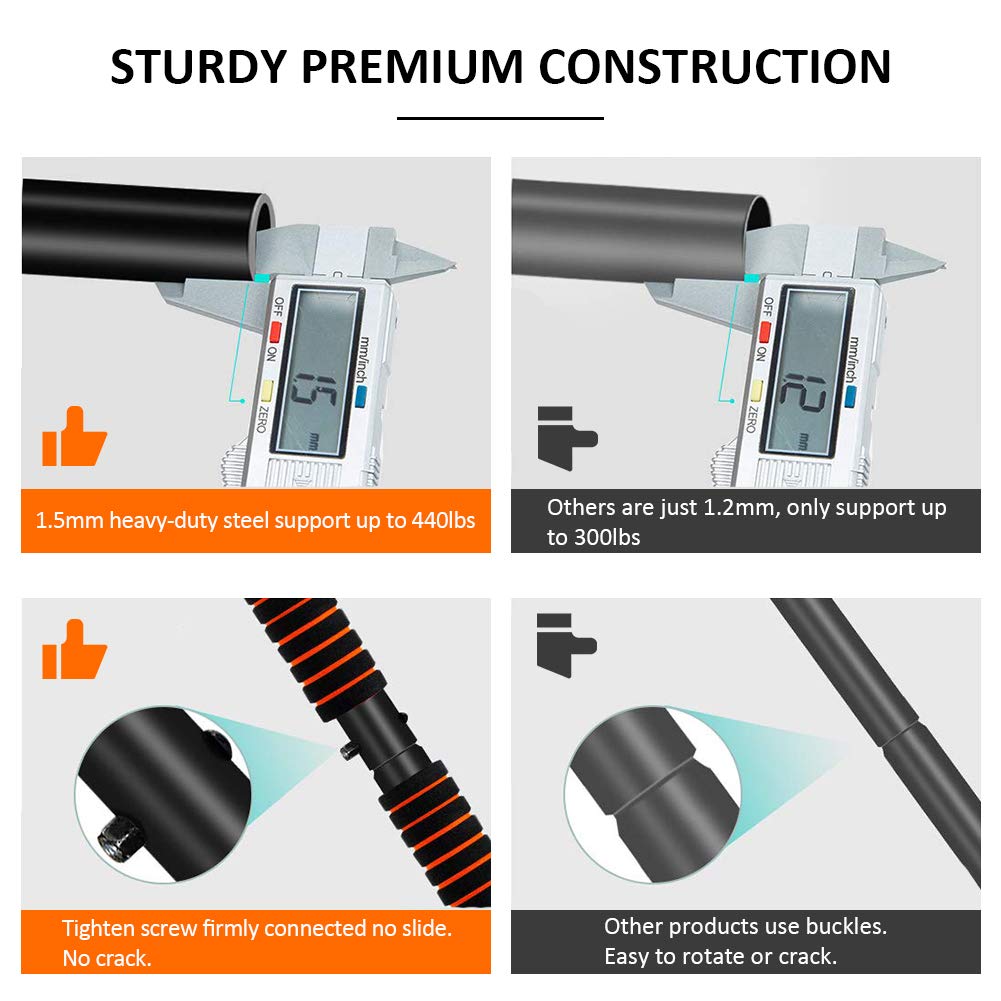 STURDY PREMIUM CONSTRUCTION

OFF ON ZERO mm/inch 15 mm

1.5mm heavy-duty steel support up to 440lbs

OFF ON ZERO mm/inch 12 mm

Others are just 1.2mm, only support up to 300lbs

Tighten screw firmly connected no slide. No crack.

Other products use buckles. Easy to rotate or crack.