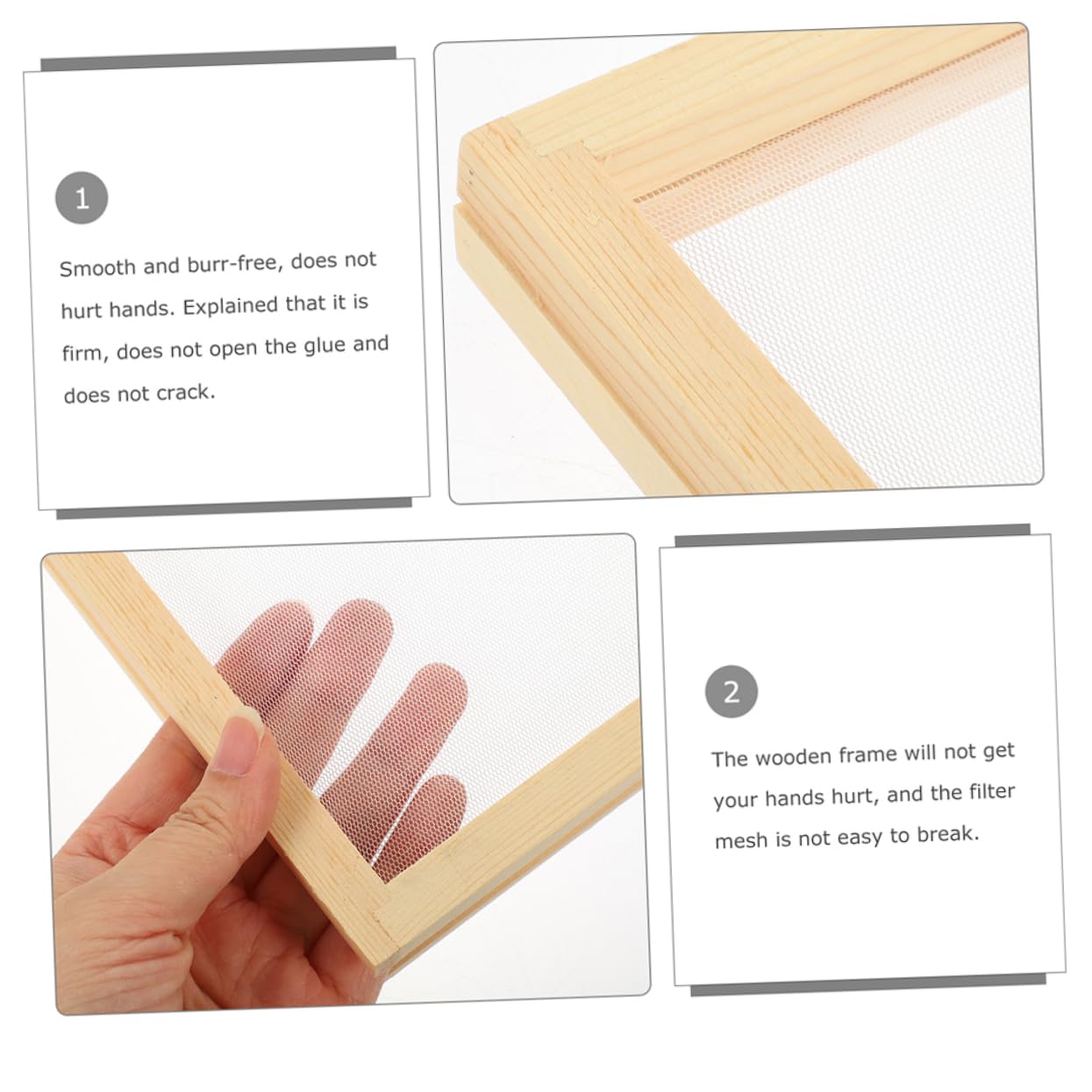 1

Smooth and burr-free, does not hurt hands. Explained that it is firm, does not open the glue and does not crack.

2

The wooden frame will not get your hands hurt, and the filter mesh is not easy to break.