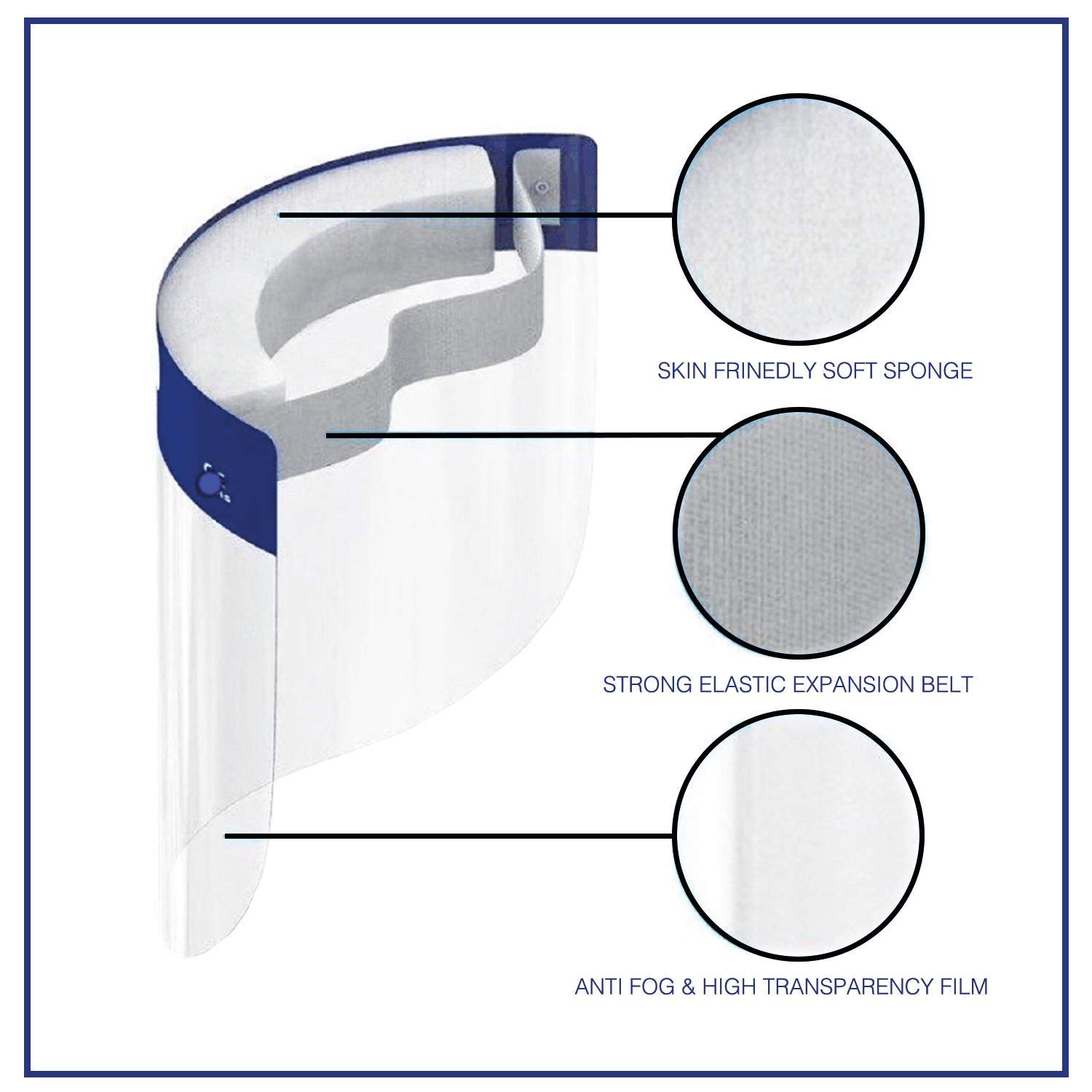 SKIN FRINEDLY SOFT SPONGE

STRONG ELASTIC EXPANSION BELT

ANTI FOG & HIGH TRANSPARENCY FILM