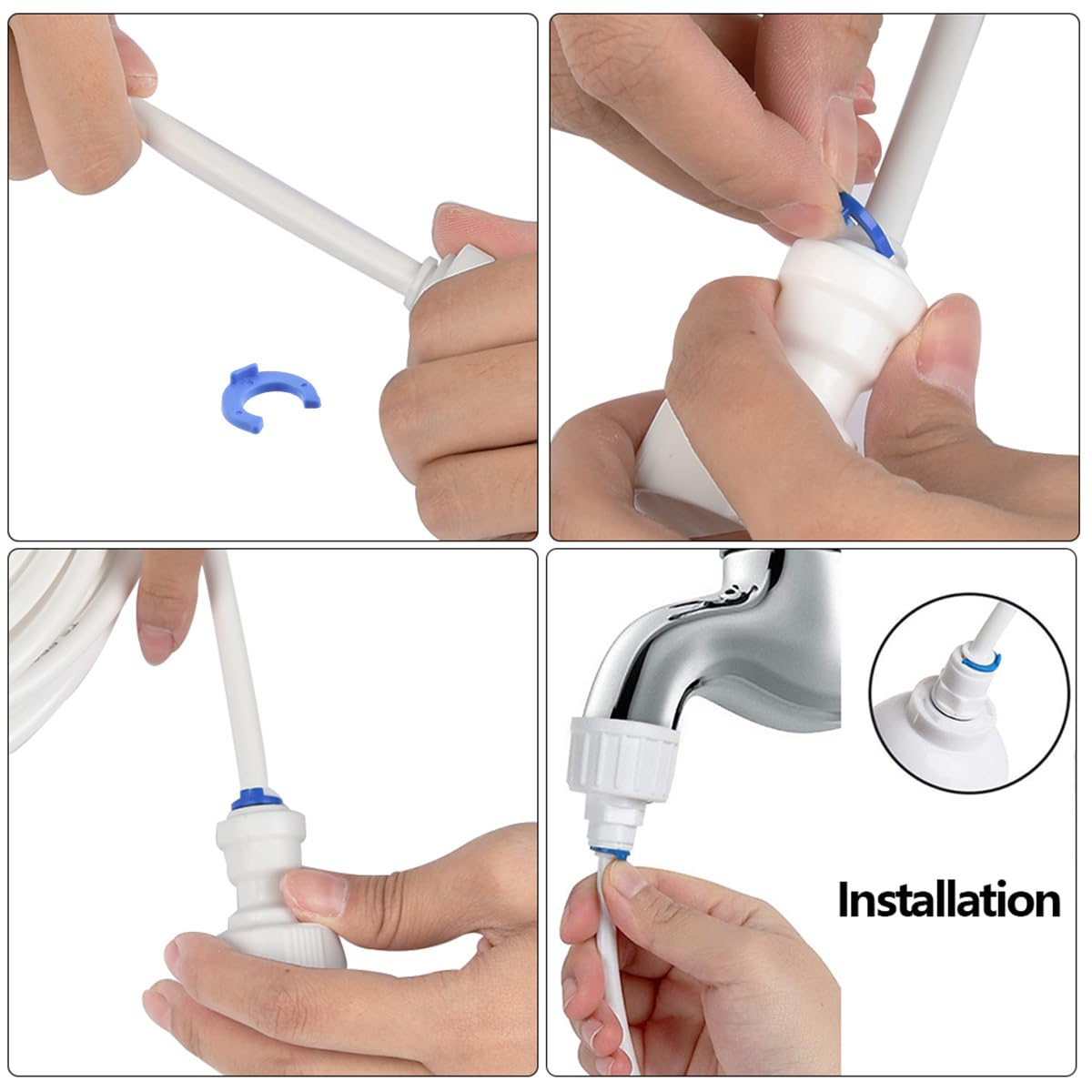 Installation